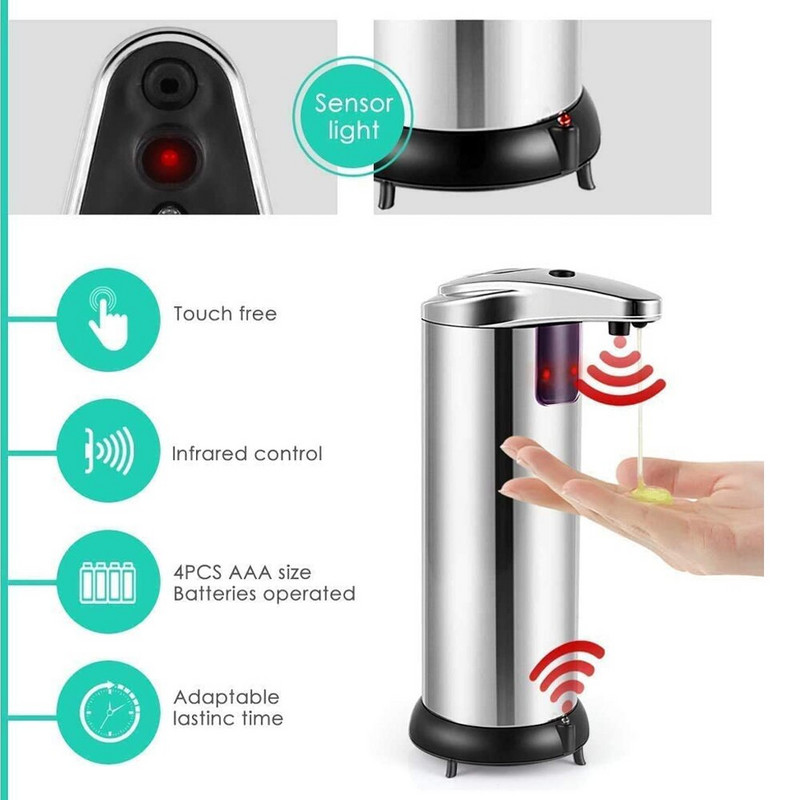 Sensor light

Touch free

Infrared control

4PCS AAA size Batteries operated

Adaptable lastinc time