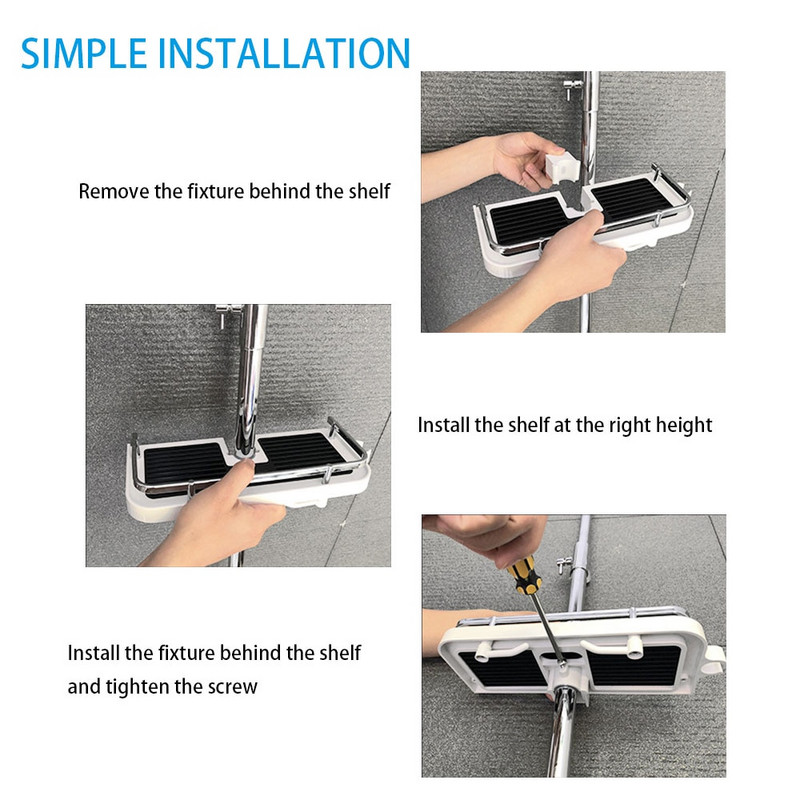 SIMPLE INSTALLATION

Remove the fixture behind the shelf

Install the shelf at the right height

Install the fixture behind the shelf and tighten the screw