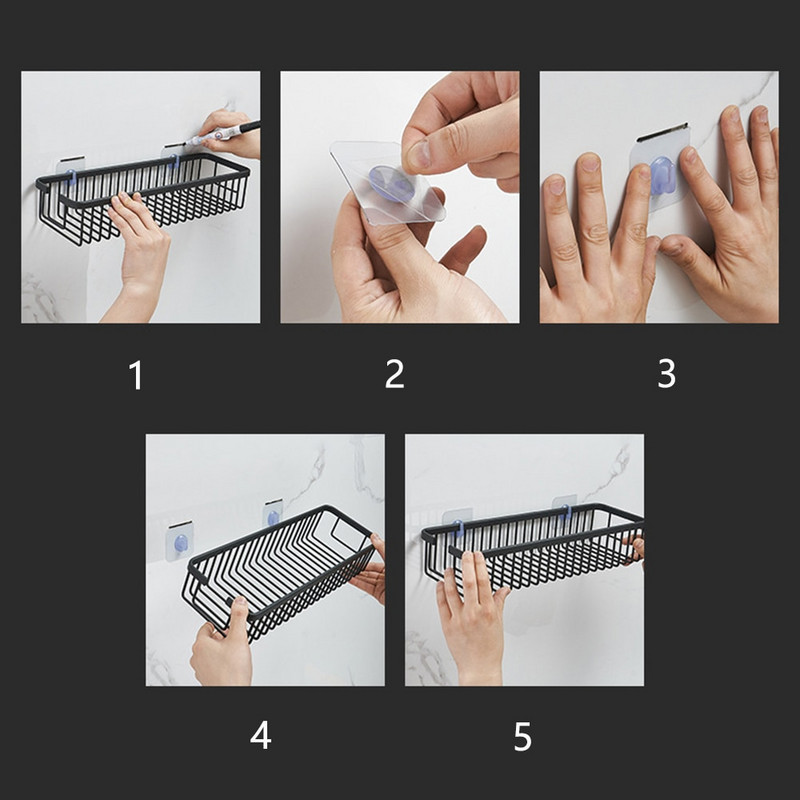 1

2

3

4

5