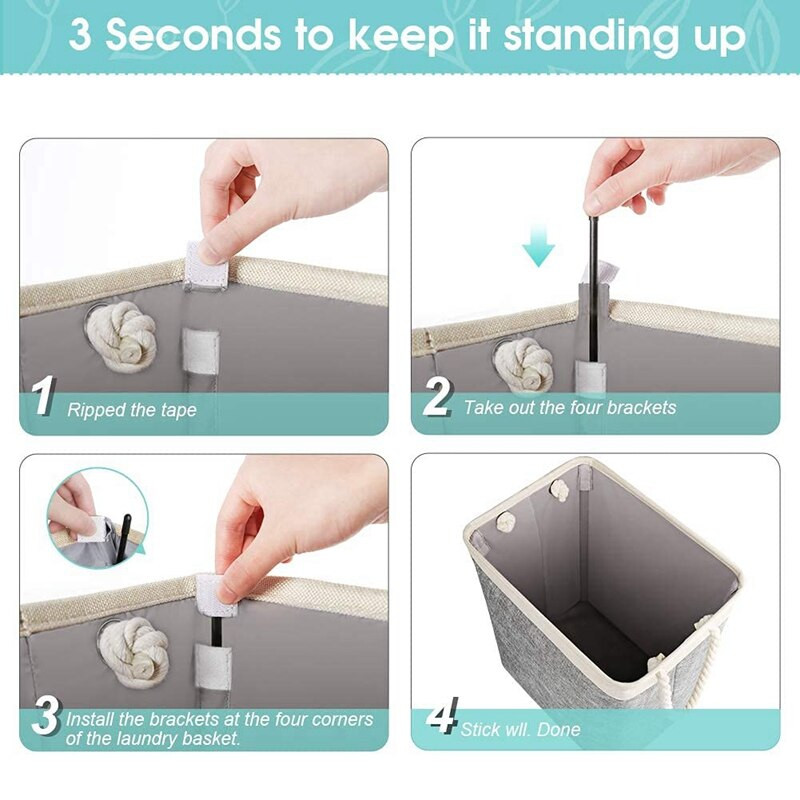 3 Seconds to keep it standing up

1 Ripped the tape

2 Take out the four brackets

3 Install the brackets at the four corners of the laundry basket.

4 Stick wll. Done