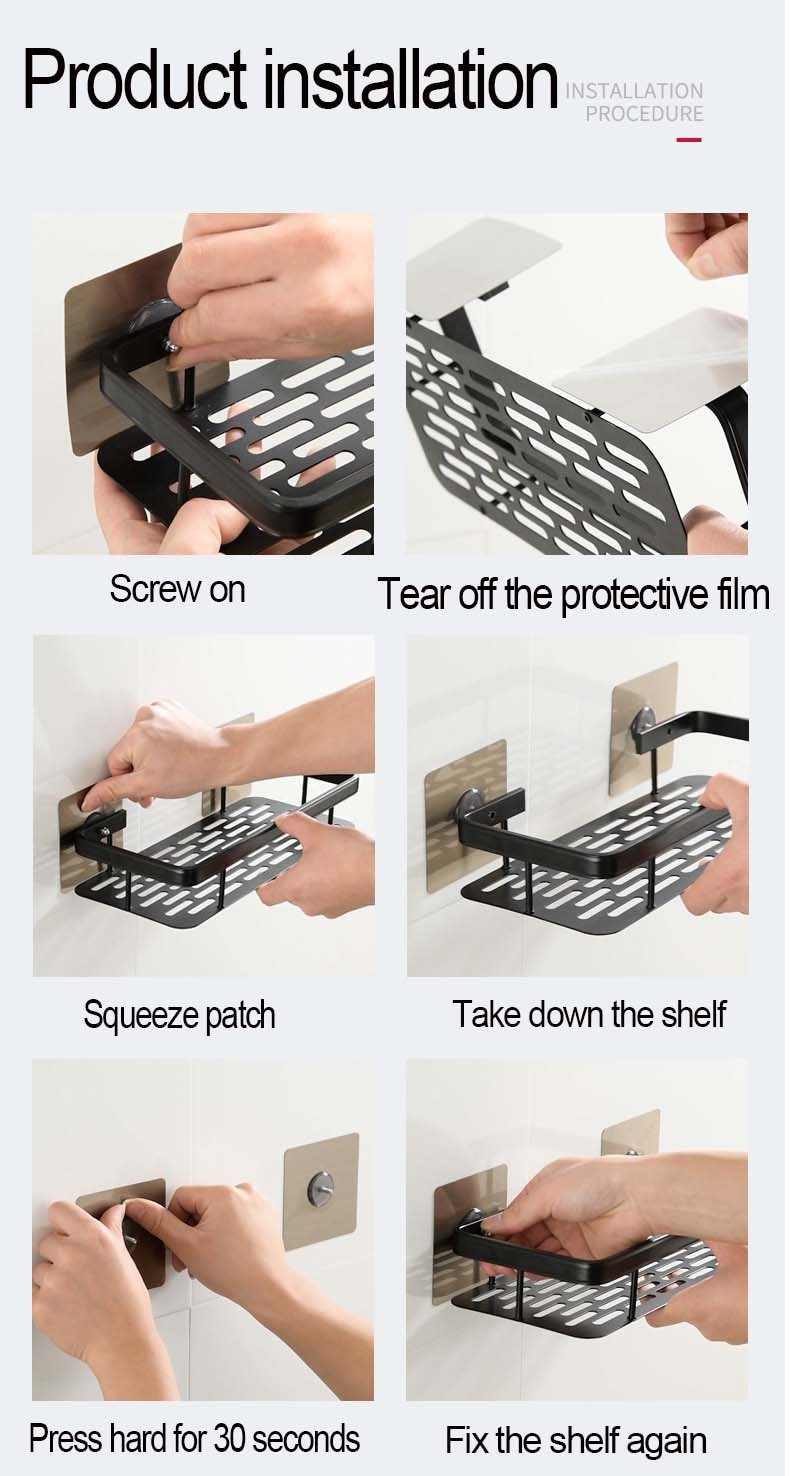 Product installation
INSTALLATION PROCEDURE

Screw on

Tear off the protective film

Squeeze patch

Take down the shelf

Press hard for 30 seconds

Fix the shelf again