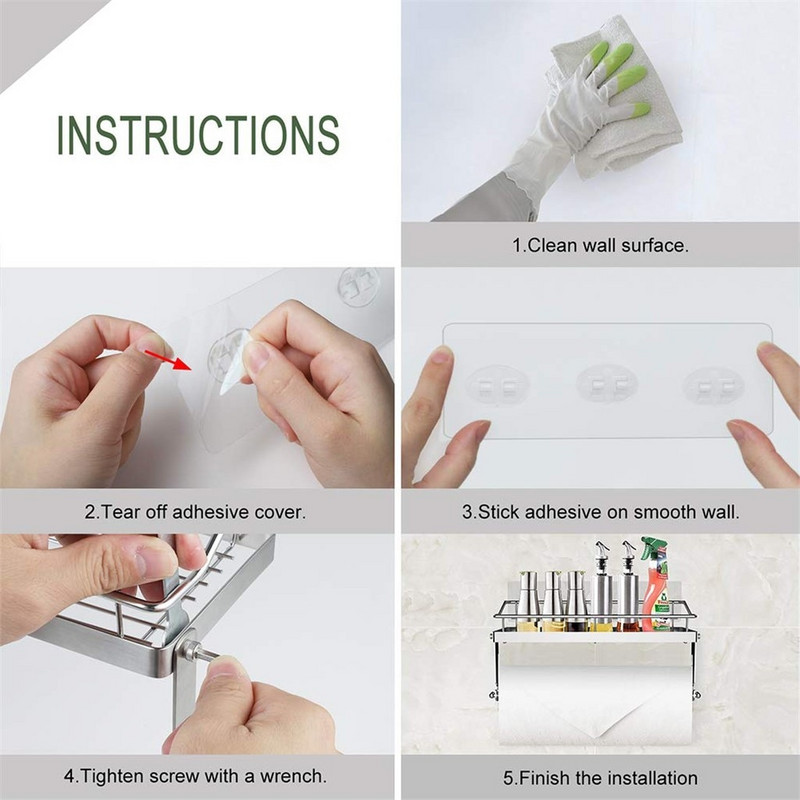 INSTRUCTIONS

1.Clean wall surface.

2.Tear off adhesive cover.

3.Stick adhesive on smooth wall.

4.Tighten screw with a wrench.

5.Finish the installation