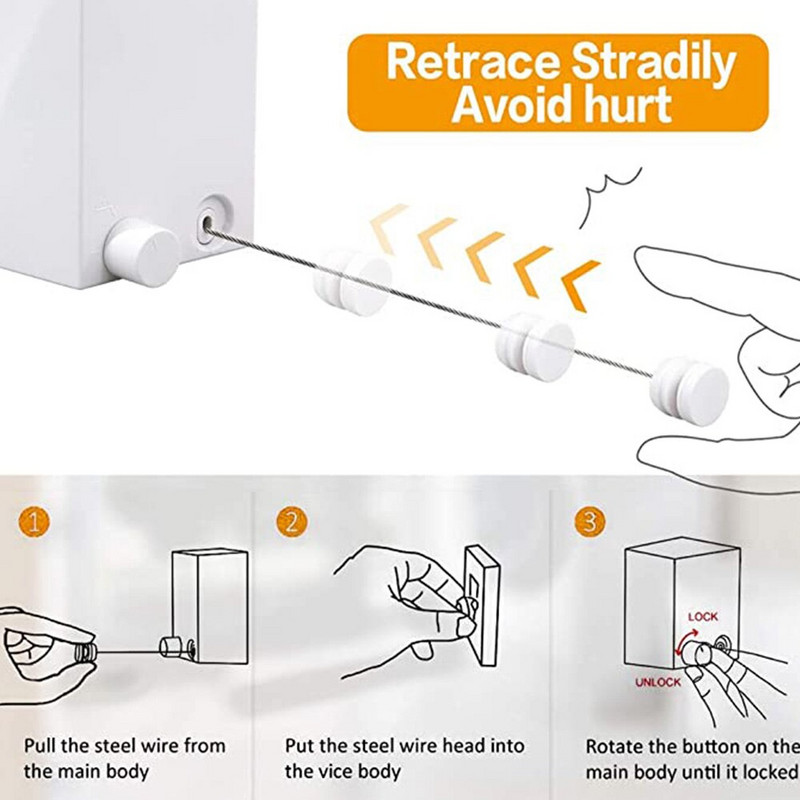 Retrace Stradily
Avoid hurt

1

Pull the steel wire from the main body

2

Put the steel wire head into the vice body

3

LOCK

UNLOCK

Rotate the button on the main body until it locked