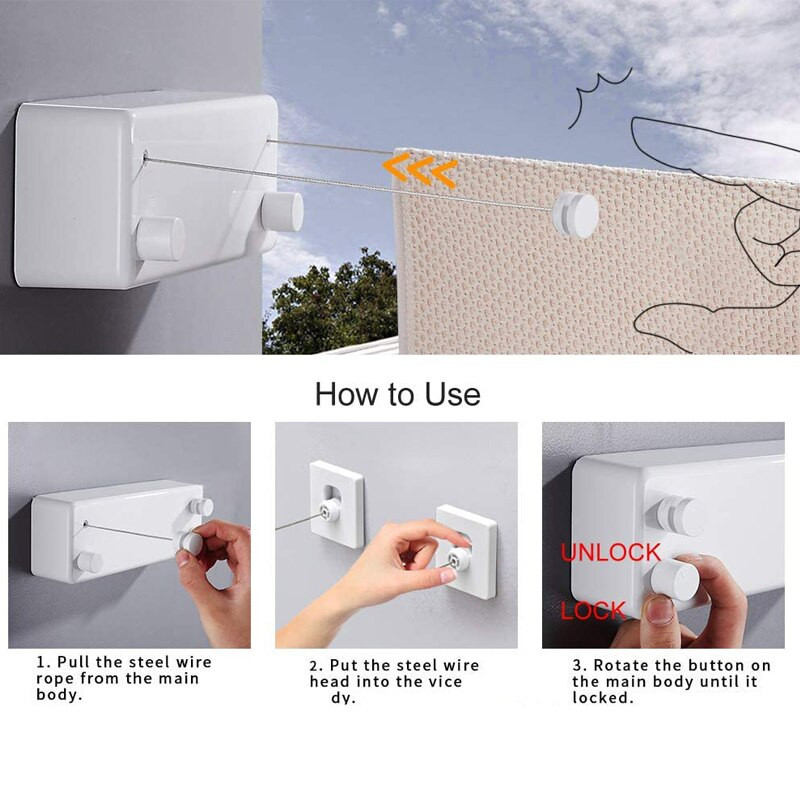 How to Use

UNLOCK

LOCK

1. Pull the steel wire rope from the main body.

2. Put the steel wire head into the vice dy.

3. Rotate the button on the main body until it locked.