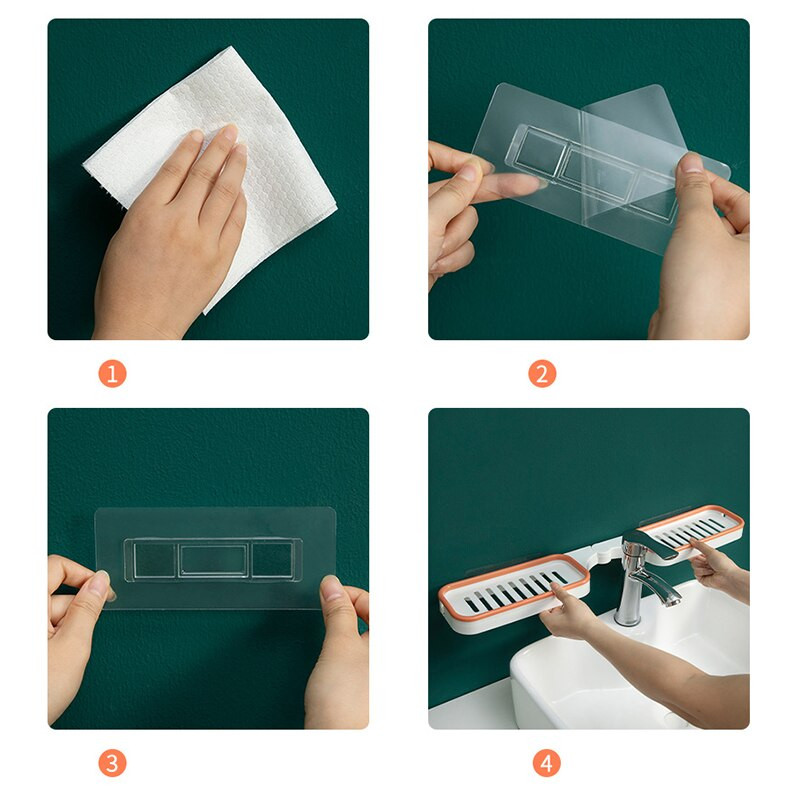 1

2

3

4