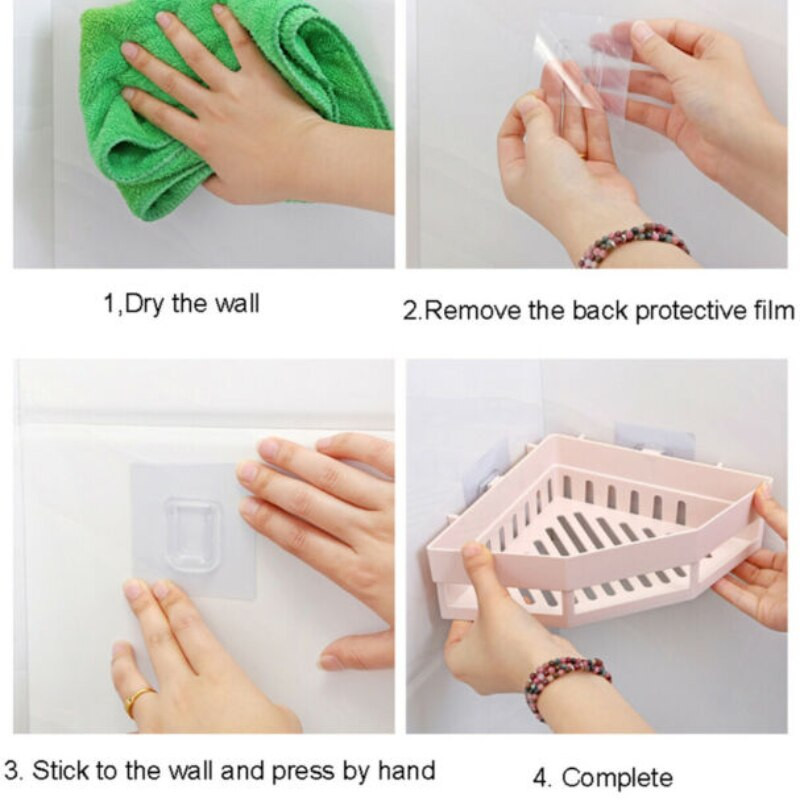 1,Dry the wall

2.Remove the back protective film

3. Stick to the wall and press by hand

4. Complete