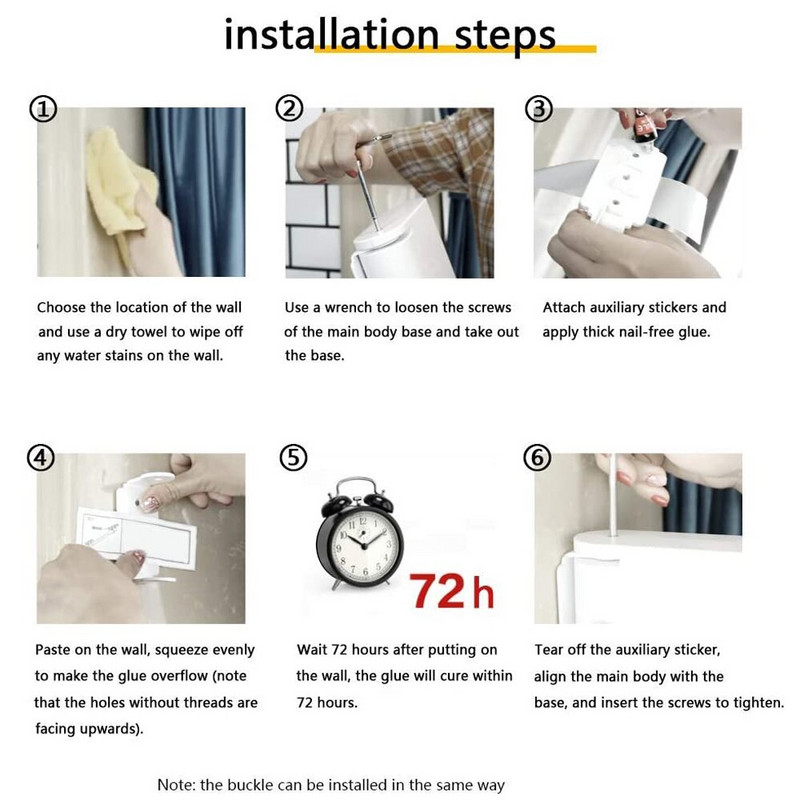 installation steps

①
Choose the location of the wall and use a dry towel to wipe off any water stains on the wall.

②
Use a wrench to loosen the screws of the main body base and take out the base.

③
Attach auxiliary stickers and apply thick nail-free glue.

④
Paste on the wall, squeeze evenly to make the glue overflow (note that the holes without threads are facing upwards).

⑤
72h
Wait 72 hours after putting on the wall, the glue will cure within 72 hours.

⑥
Tear off the auxiliary sticker, align the main body with the base, and insert the screws to tighten.

Note: the buckle can be installed in the same way