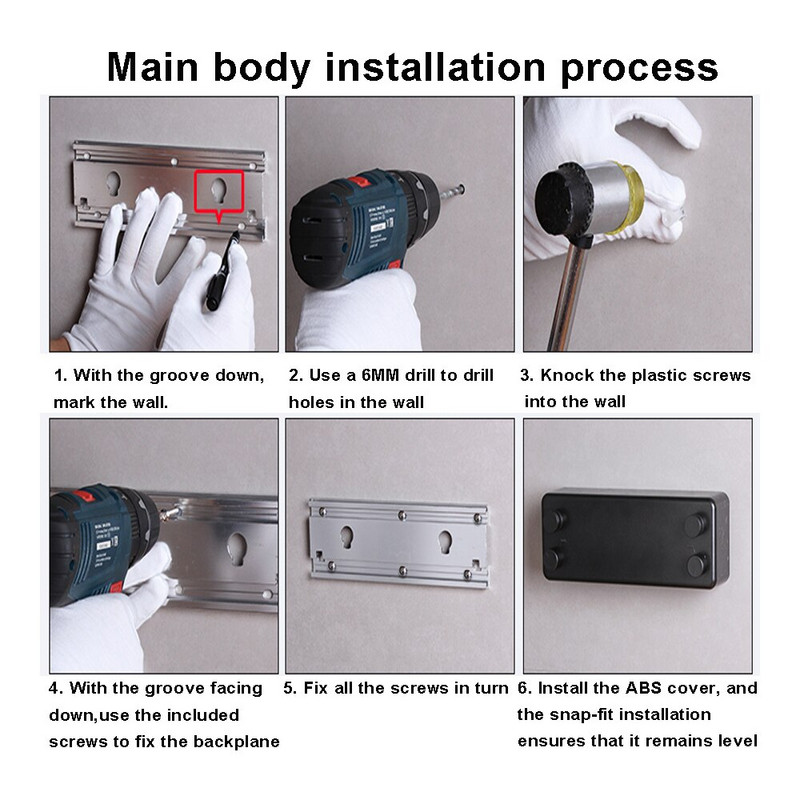 Main body installation process

1. With the groove down, mark the wall.

2. Use a 6MM drill to drill holes in the wall

3. Knock the plastic screws into the wall

4. With the groove facing down,use the included screws to fix the backplane

5. Fix all the screws in turn

6. Install the ABS cover, and the snap-fit installation ensures that it remains level