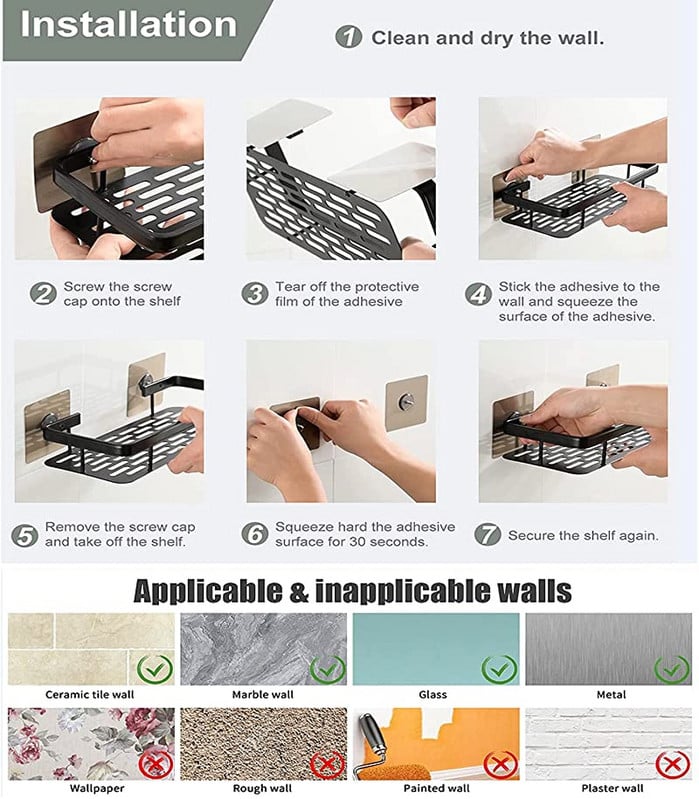 Installation

1 Clean and dry the wall.

2 Screw the screw cap onto the shelf

3 Tear off the protective film of the adhesive

4 Stick the adhesive to the wall and squeeze the surface of the adhesive.

5 Remove the screw cap and take off the shelf.

6 Squeeze hard the adhesive surface for 30 seconds.

7 Secure the shelf again.

Applicable & inapplicable walls

Ceramic tile wall

Marble wall

Glass

Metal

Wallpaper

Rough wall

Painted wall

Plaster wall