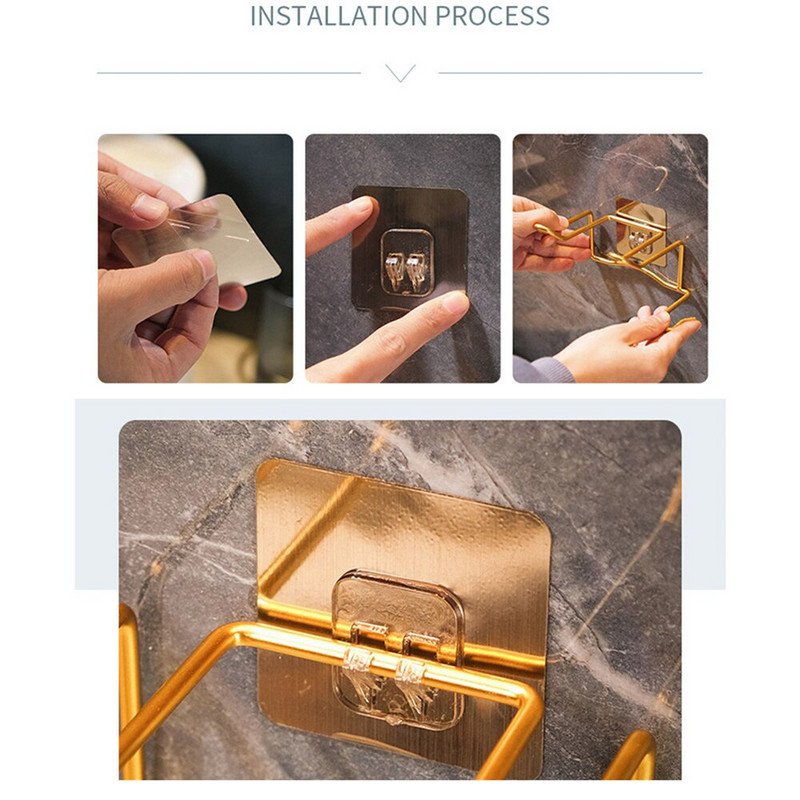 INSTALLATION PROCESS