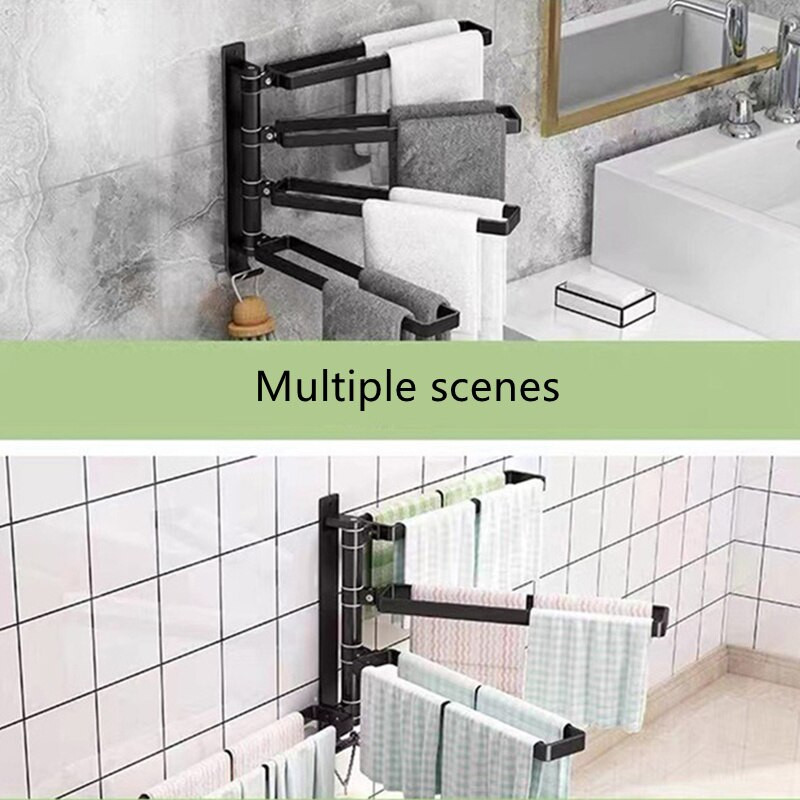 Multiple scenes