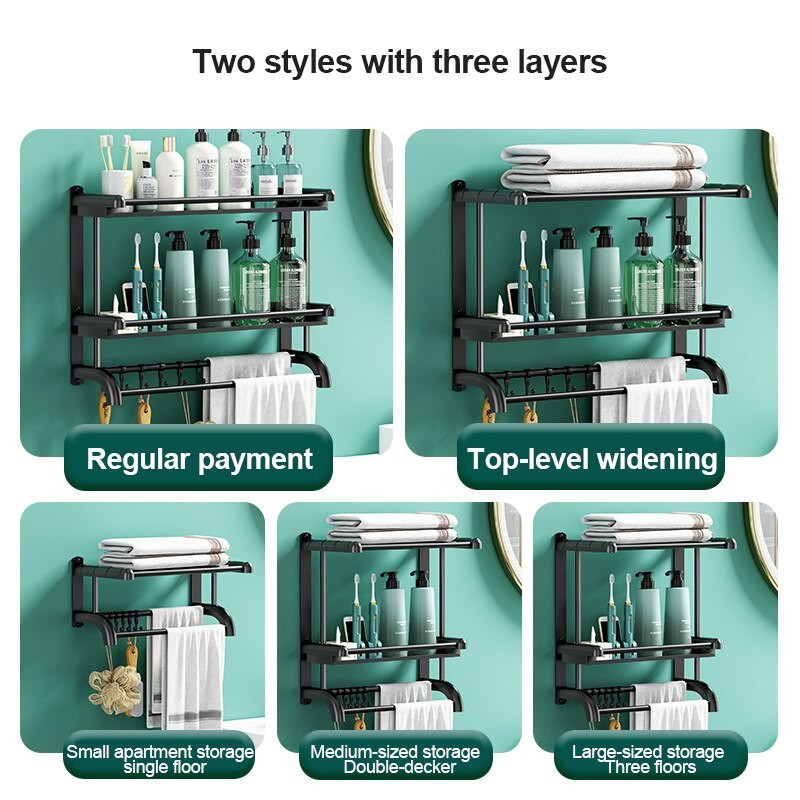 Two styles with three layers

Regular payment

Top-level widening

Small apartment storage
single floor

Medium-sized storage
Double-decker

Large-sized storage
Three floors