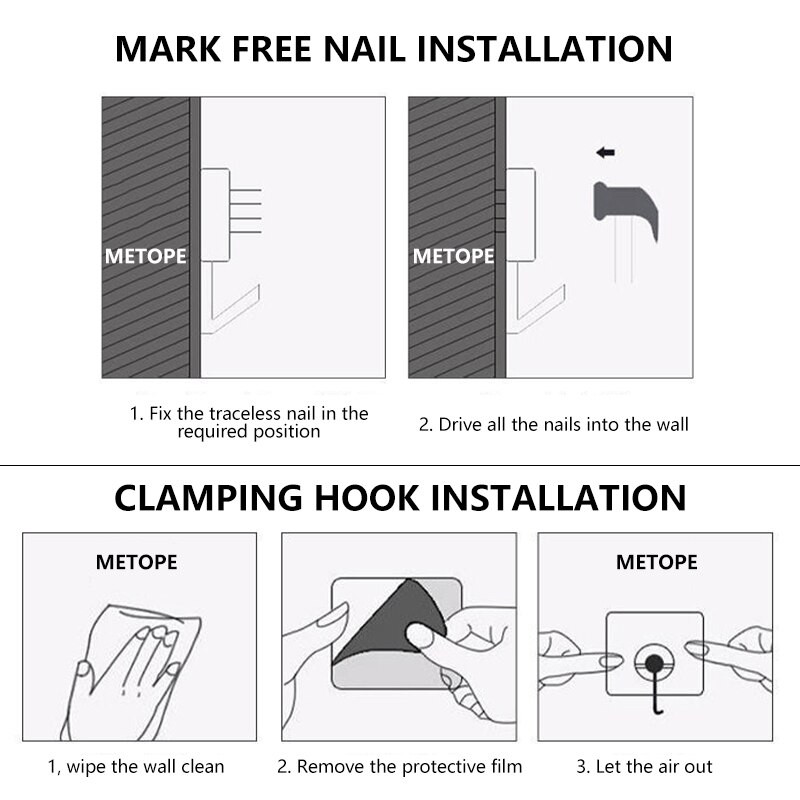 MARK FREE NAIL INSTALLATION

METOPE

METOPE

1. Fix the traceless nail in the required position

2. Drive all the nails into the wall

CLAMPING HOOK INSTALLATION

METOPE

METOPE

1, wipe the wall clean

2. Remove the protective film

3. Let the air out