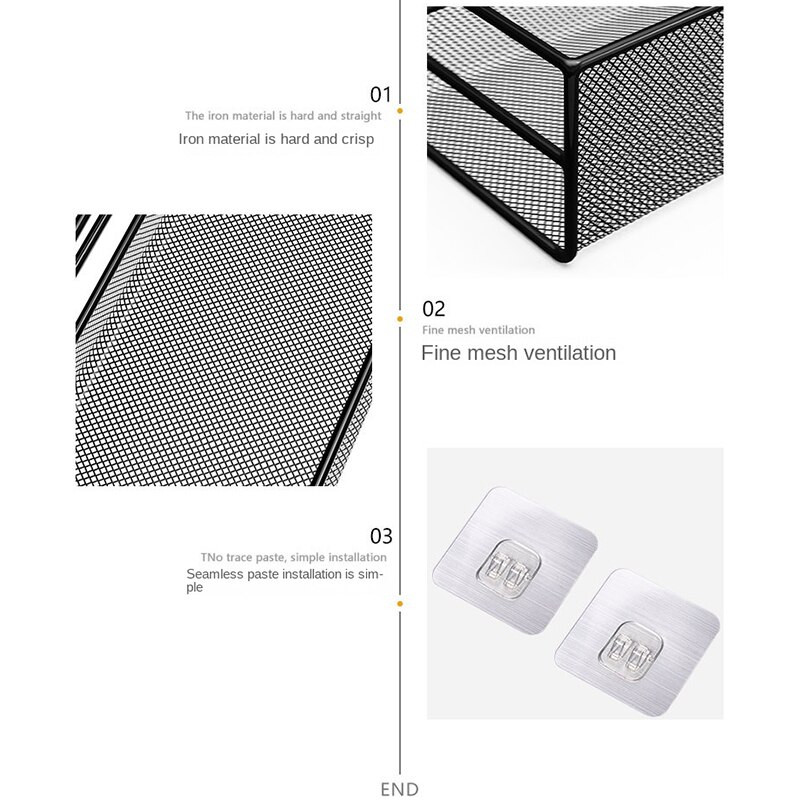 01
The iron material is hard and straight
Iron material is hard and crisp

02
Fine mesh ventilation
Fine mesh ventilation

03
TNo trace paste, simple installation
Seamless paste installation is simple

END