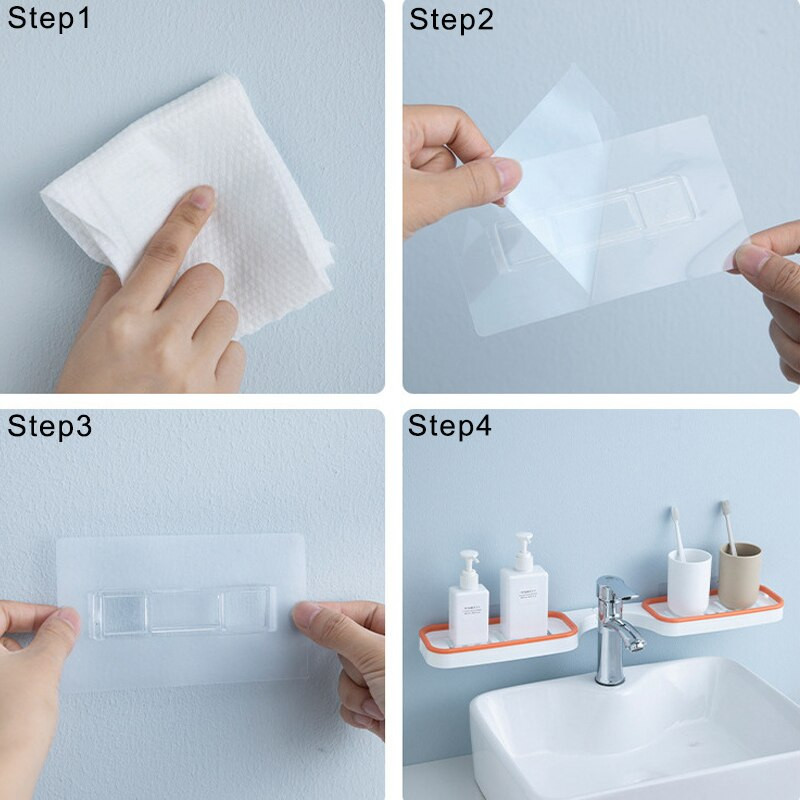 Step1

Step2

Step3

Step4