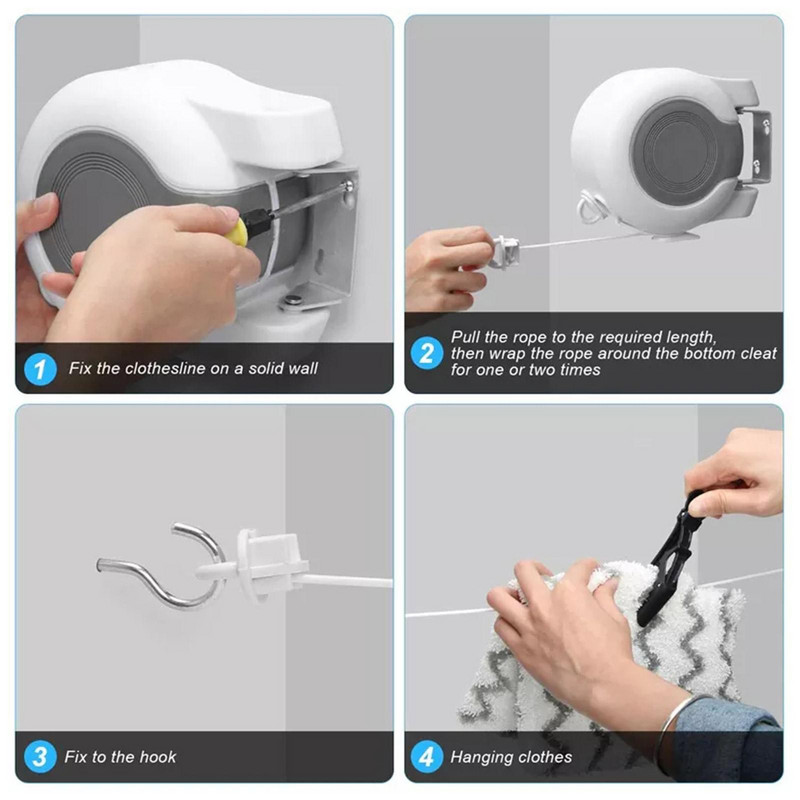 1 Fix the clothesline on a solid wall

2 Pull the rope to the required length, then wrap the rope around the bottom cleat for one or two times

3 Fix to the hook

4 Hanging clothes