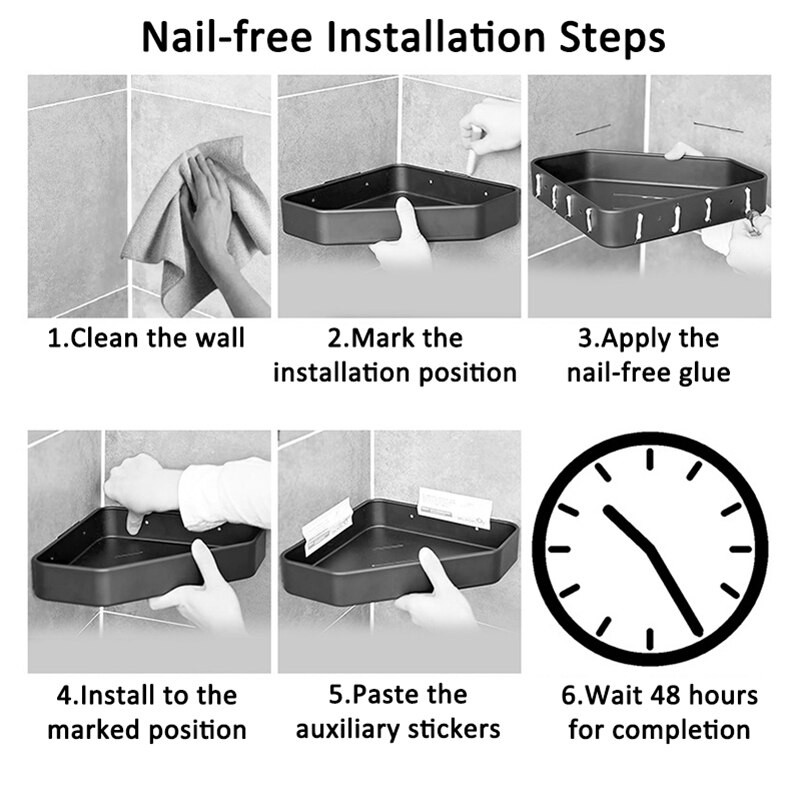 Nail-free Installation Steps

1.Clean the wall

2.Mark the installation position

3.Apply the nail-free glue

4.Install to the marked position

5.Paste the auxiliary stickers

6.Wait 48 hours for completion