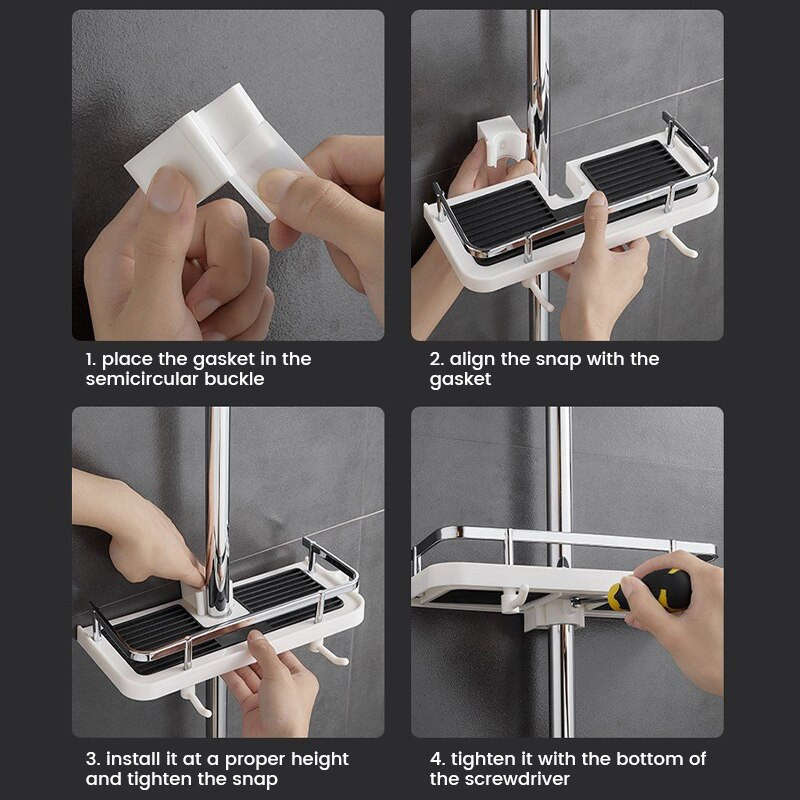 1. place the gasket in the semicircular buckle

2. align the snap with the gasket

3. install it at a proper height and tighten the snap

4. tighten it with the bottom of the screwdriver