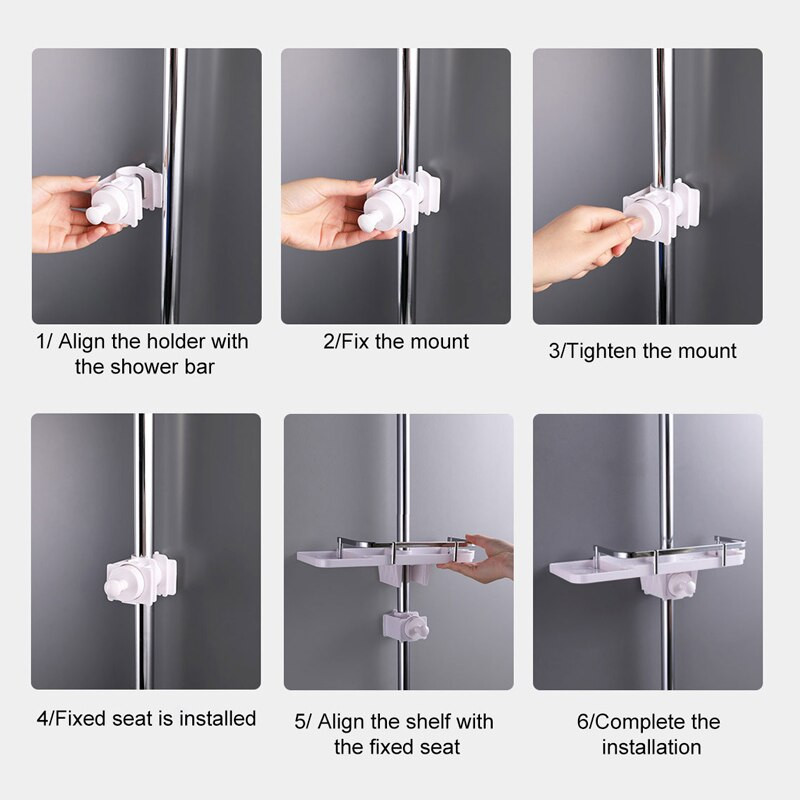 1/ Align the holder with the shower bar

2/Fix the mount

3/Tighten the mount

4/Fixed seat is installed

5/ Align the shelf with the fixed seat

6/Complete the installation