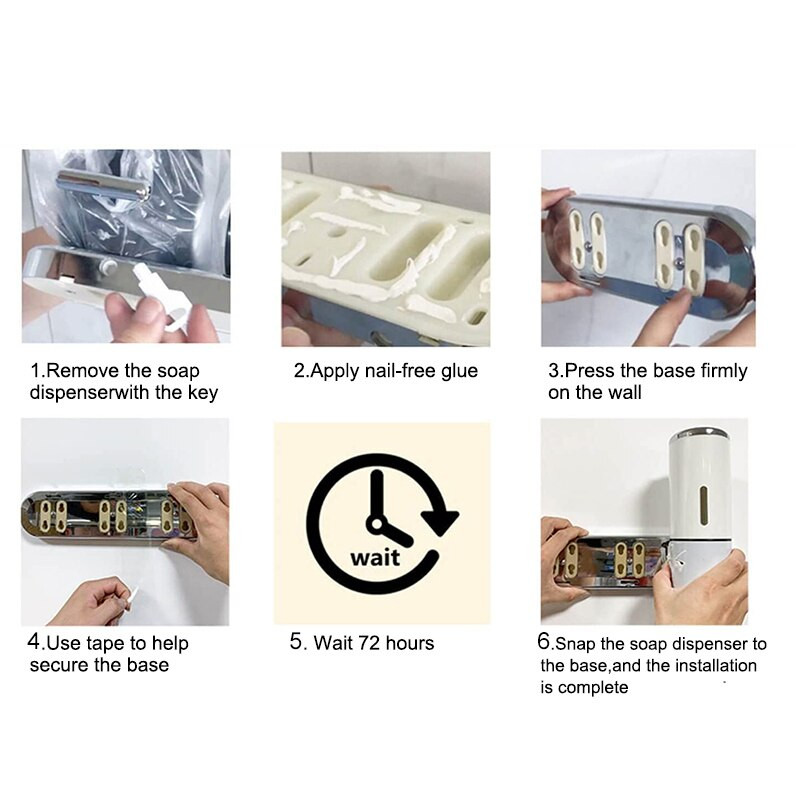 1.Remove the soap dispenserwith the key

2.Apply nail-free glue

3.Press the base firmly on the wall

4.Use tape to help secure the base

wait

5. Wait 72 hours

6.Snap the soap dispenser to the base,and the installation is complete