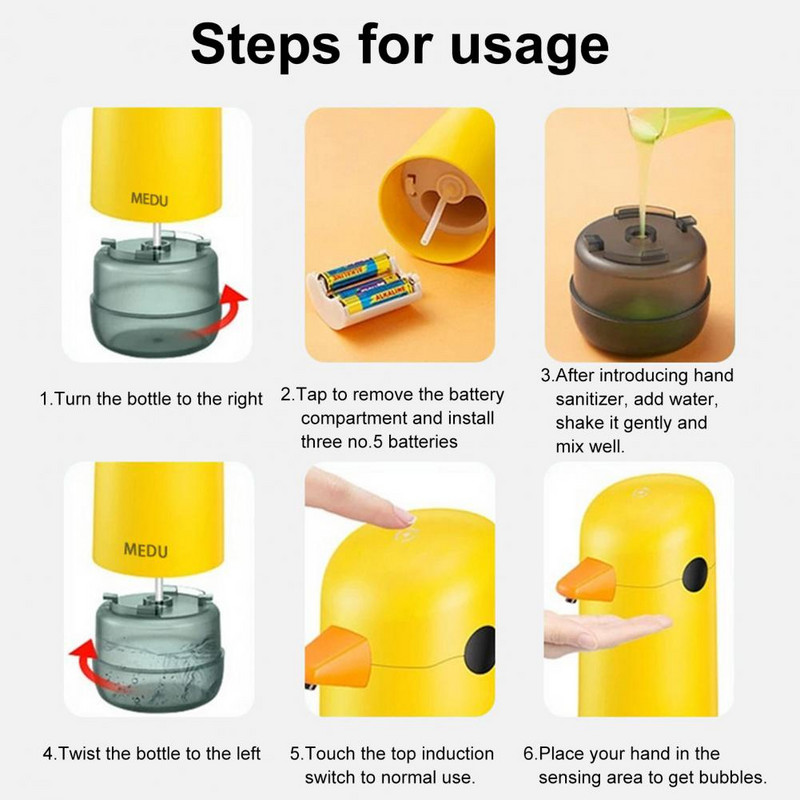 Steps for usage

MEDU

ALKALINE

ALKALINE

1.Turn the bottle to the right

2.Tap to remove the battery compartment and install three no.5 batteries

3.After introducing hand sanitizer, add water, shake it gently and mix well.

MEDU

4.Twist the bottle to the left

5.Touch the top induction switch to normal use.

6.Place your hand in the sensing area to get bubbles.