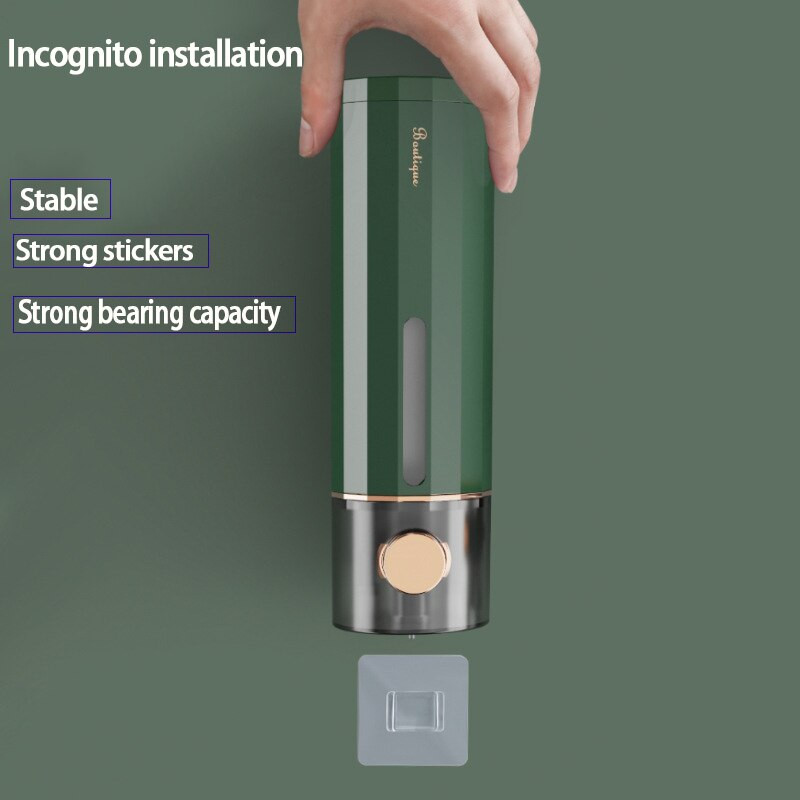 Incognito installation

Boutique

Stable

Strong stickers

Strong bearing capacity