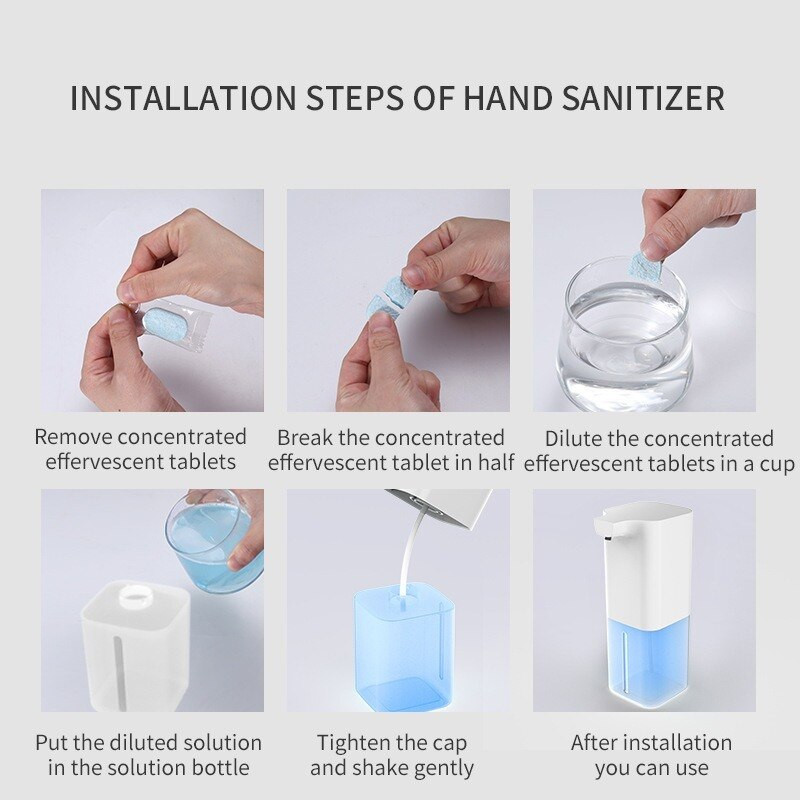 INSTALLATION STEPS OF HAND SANITIZER

Remove concentrated effervescent tablets

Break the concentrated effervescent tablet in half

Dilute the concentrated effervescent tablets in a cup

Put the diluted solution in the solution bottle

Tighten the cap and shake gently

After installation you can use