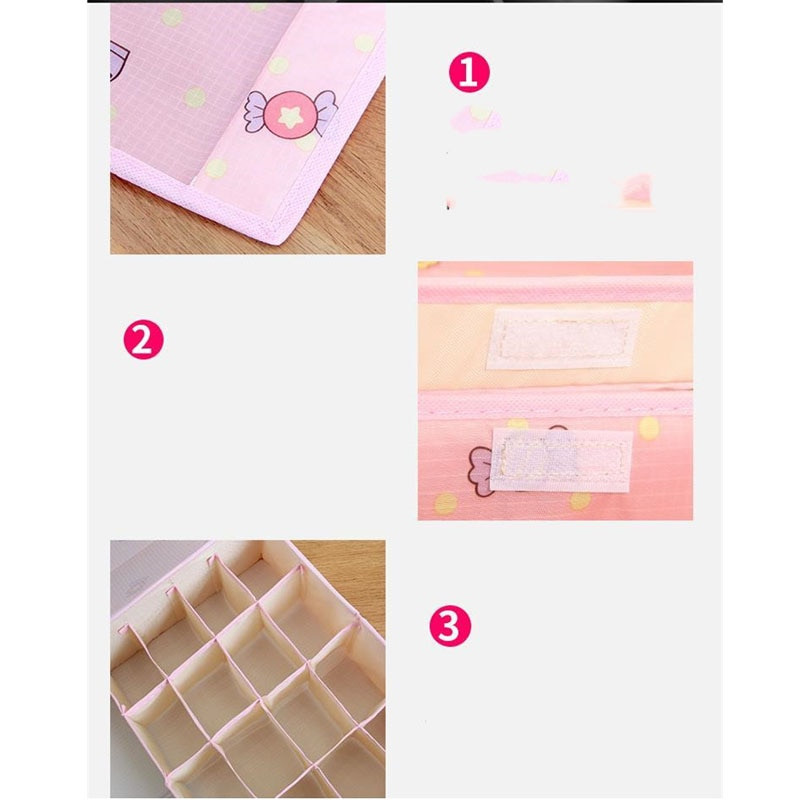 1

2

3