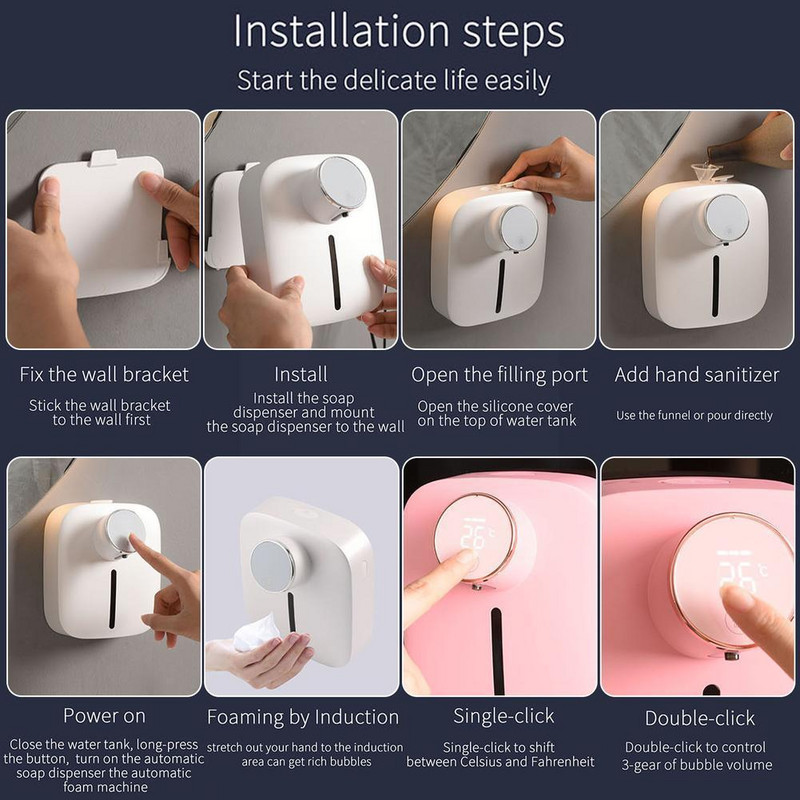 Installation steps
Start the delicate life easily

Fix the wall bracket
Stick the wall bracket to the wall first

Install
Install the soap dispenser and mount the soap dispenser to the wall

Open the filling port
Open the silicone cover on the top of water tank

Add hand sanitizer
Use the funnel or pour directly

26°C

26°C

Power on
Close the water tank, long-press the button, turn on the automatic soap dispenser the automatic foam machine

Foaming by Induction
stretch out your hand to the induction area can get rich bubbles

Single-click
Single-click to shift between Celsius and Fahrenheit

Double-click
Double-click to control 3-gear of bubble volume