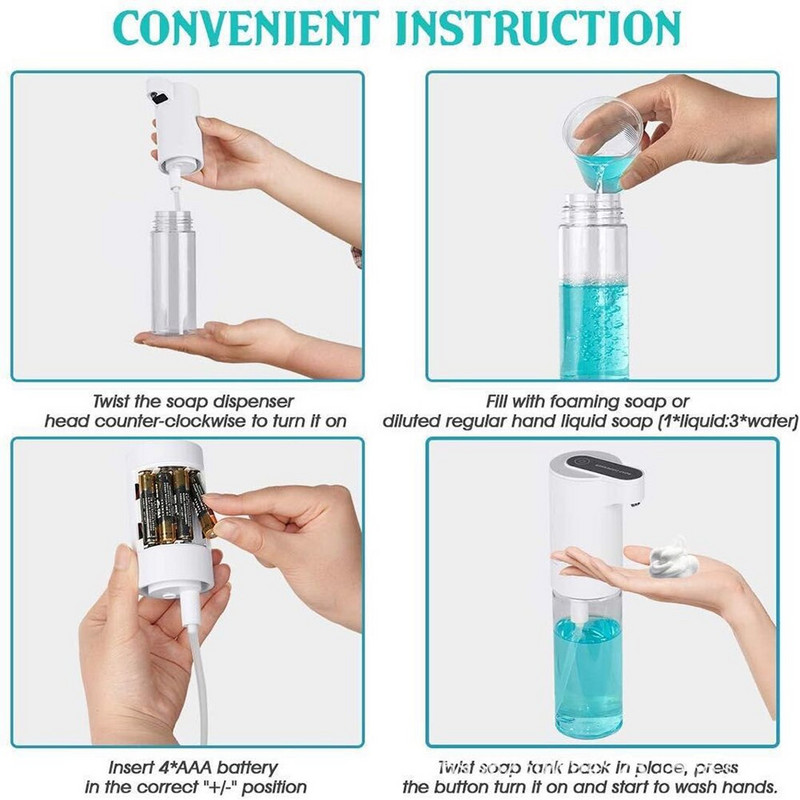 CONVENIENT INSTRUCTION

Twist the soap dispenser head counter-clockwise to turn it on

Fill with foaming soap or diluted regular hand liquid soap (1*liquid:3*water)

Insert 4*AAA battery in the correct "+/-" position

Twist soap tank back in place, press the button turn it on and start to wash hands.