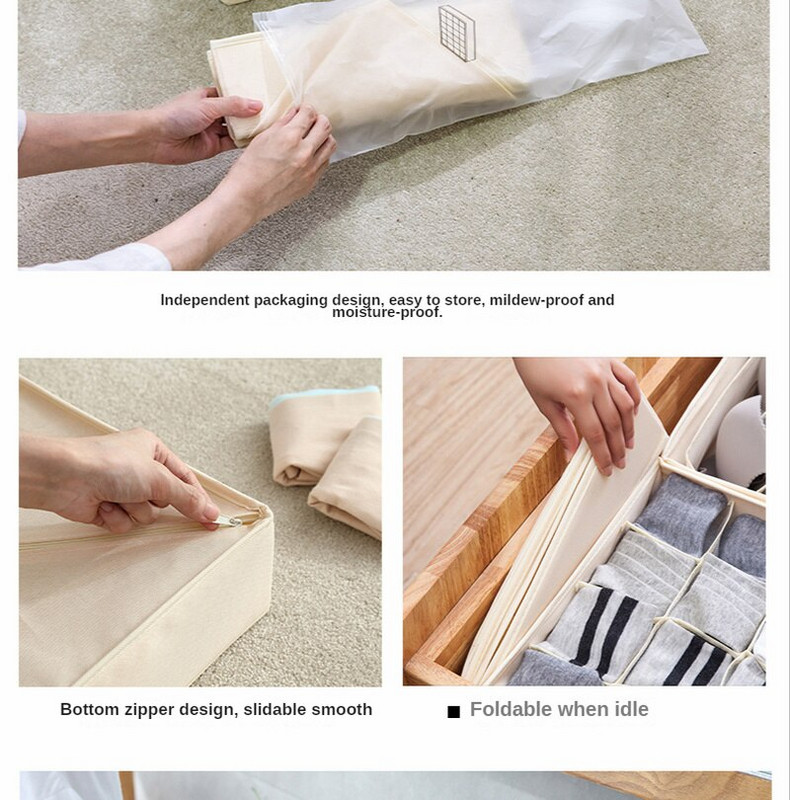 Independent packaging design, easy to store, mildew-proof and moisture-proof.

Bottom zipper design, slidable smooth

■ Foldable when idle