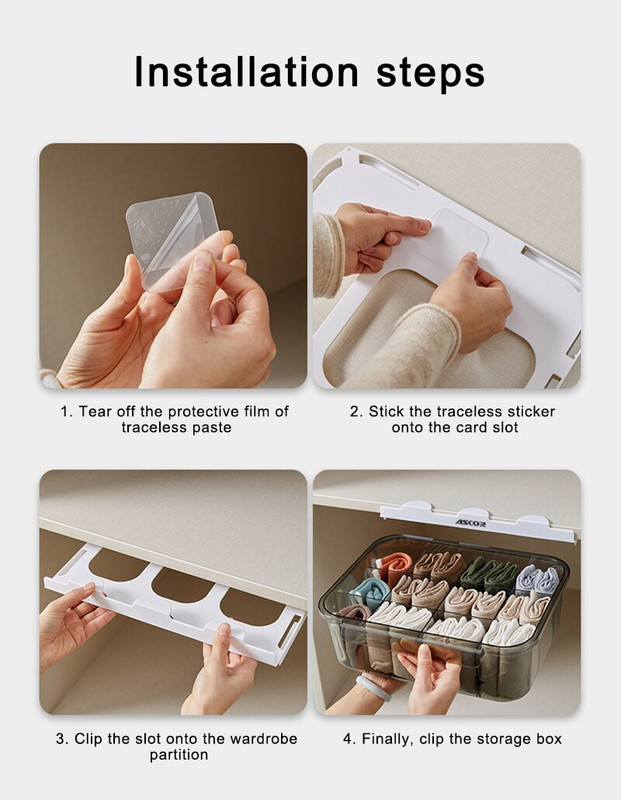 Installation steps

1. Tear off the protective film of traceless paste

2. Stick the traceless sticker onto the card slot

ASCOR

3. Clip the slot onto the wardrobe partition

4. Finally, clip the storage box