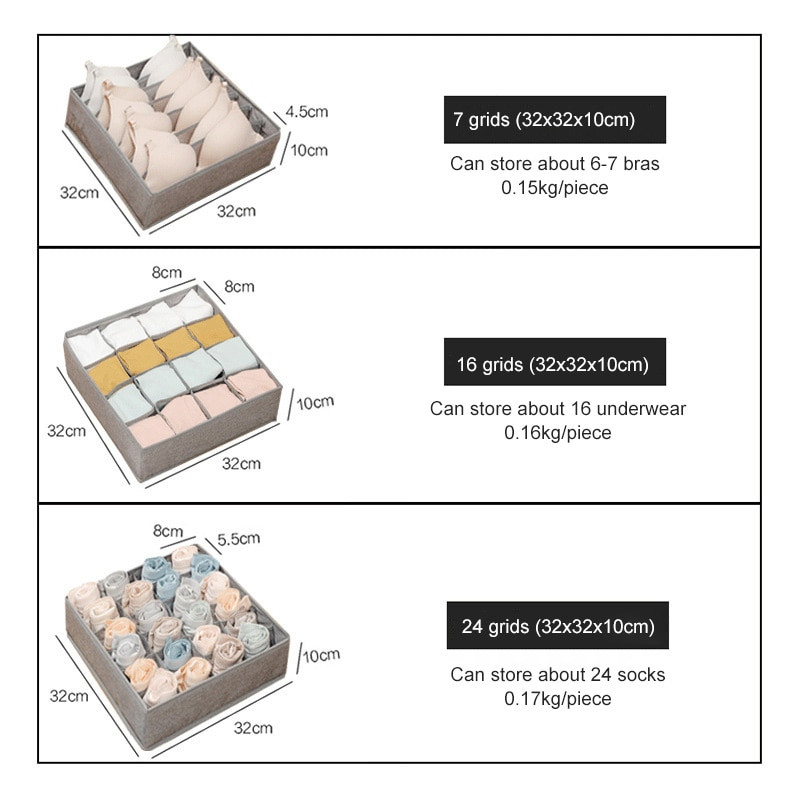 4.5cm
10cm
32cm
32cm

7 grids (32x32x10cm)

Can store about 6-7 bras
0.15kg/piece

8cm
8cm
10cm
32cm
32cm

16 grids (32x32x10cm)

Can store about 16 underwear
0.16kg/piece

8cm
5.5cm
10cm
32cm
32cm

24 grids (32x32x10cm)

Can store about 24 socks
0.17kg/piece