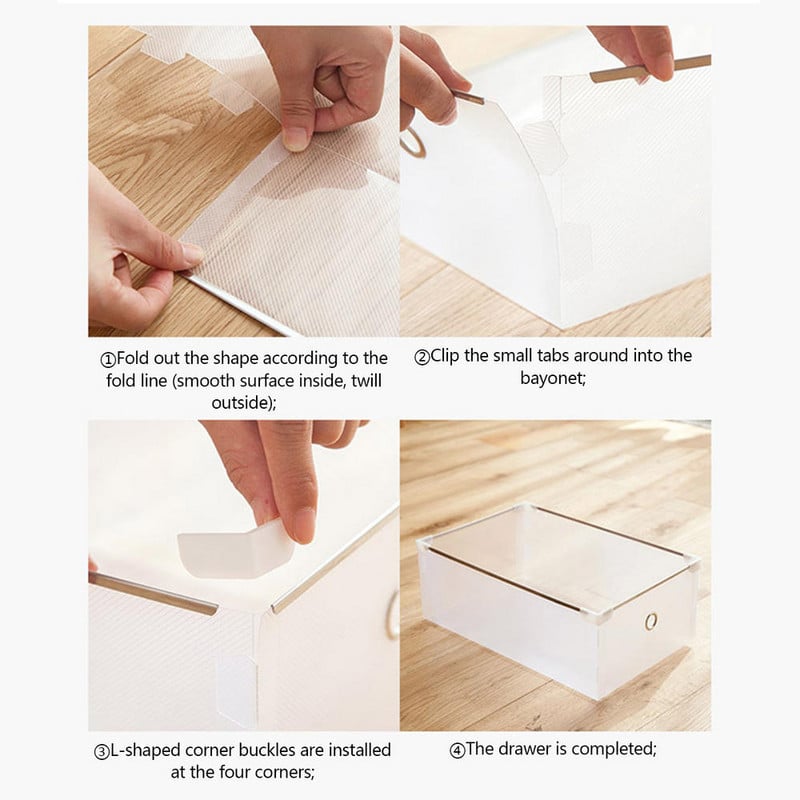 ①Fold out the shape according to the fold line (smooth surface inside, twill outside);

②Clip the small tabs around into the bayonet;

③L-shaped corner buckles are installed at the four corners;

④The drawer is completed;