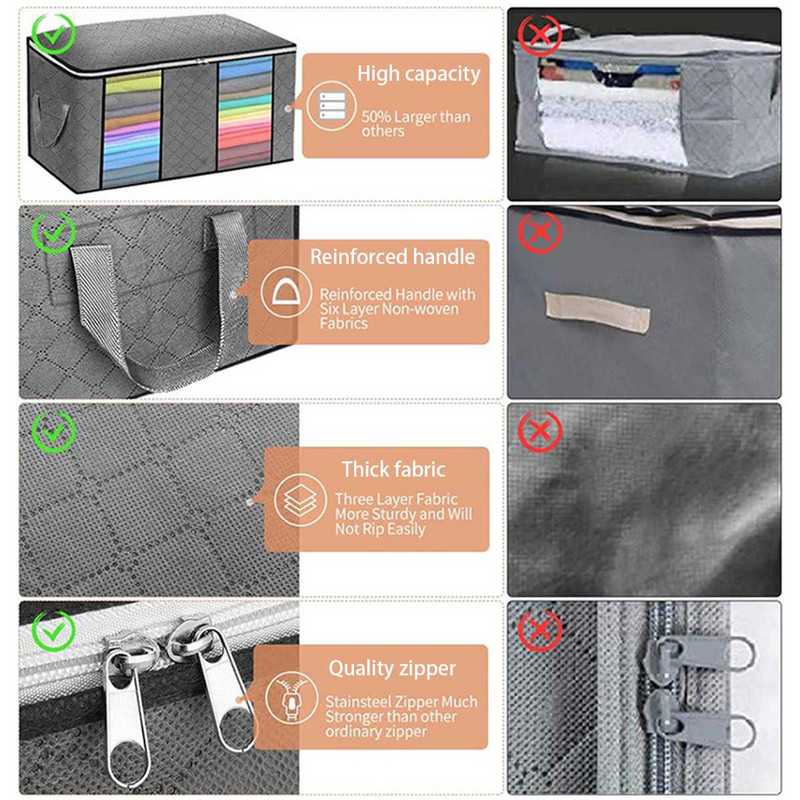 High capacity

50% Larger than others

Reinforced handle

Reinforced Handle with Six Layer Non-woven Fabrics

Thick fabric

Three Layer Fabric More Sturdy and Will Not Rip Easily

Quality zipper

Stainsteel Zipper Much Stronger than other ordinary zipper