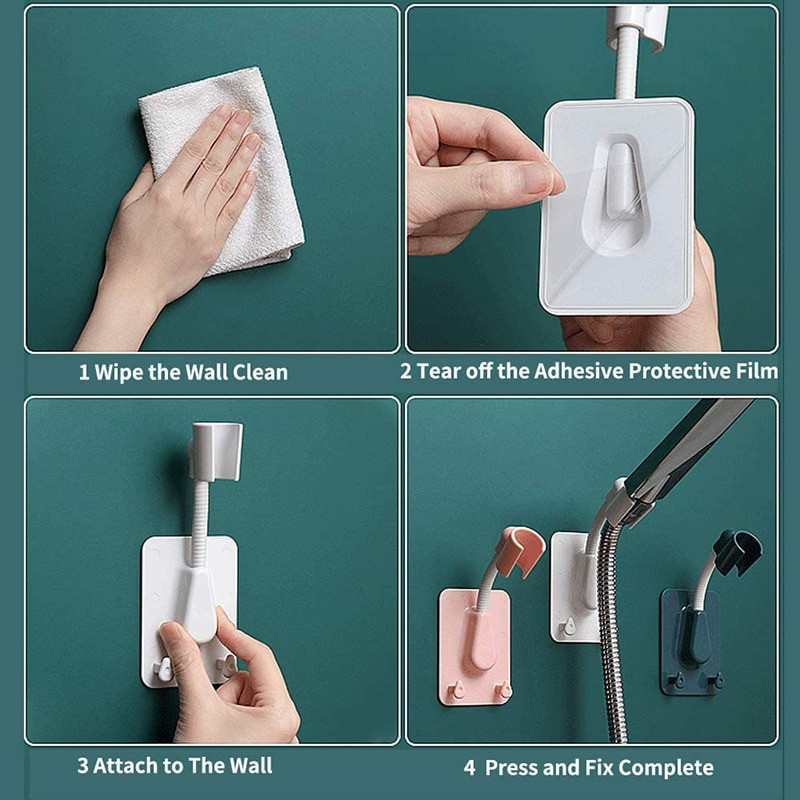 1 Wipe the Wall Clean

2 Tear off the Adhesive Protective Film

3 Attach to The Wall

4 Press and Fix Complete