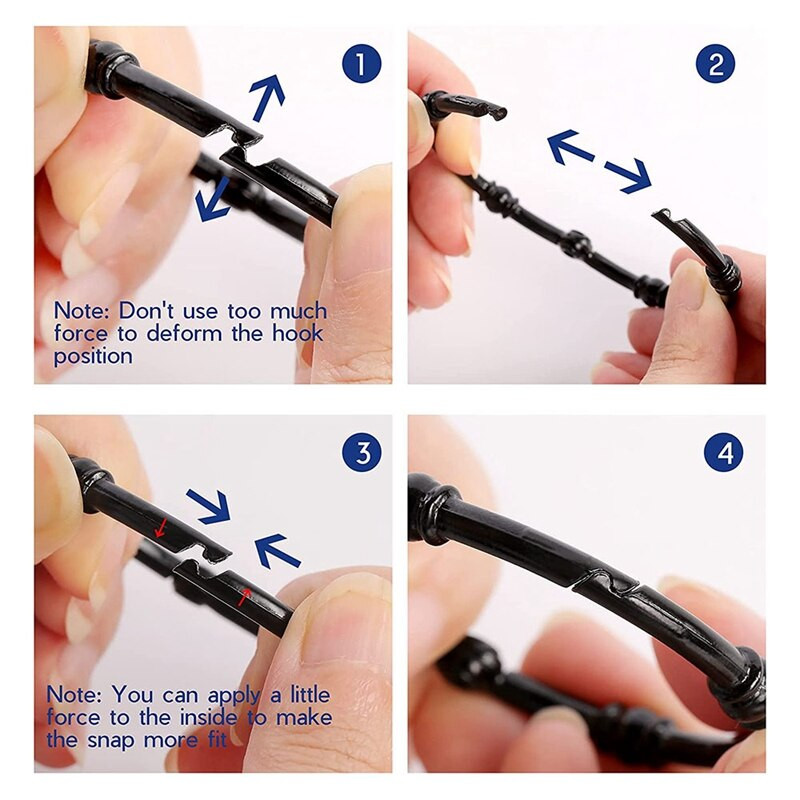 1

Note: Don't use too much force to deform the hook position

2

3

Note: You can apply a little force to the inside to make the snap more fit

4