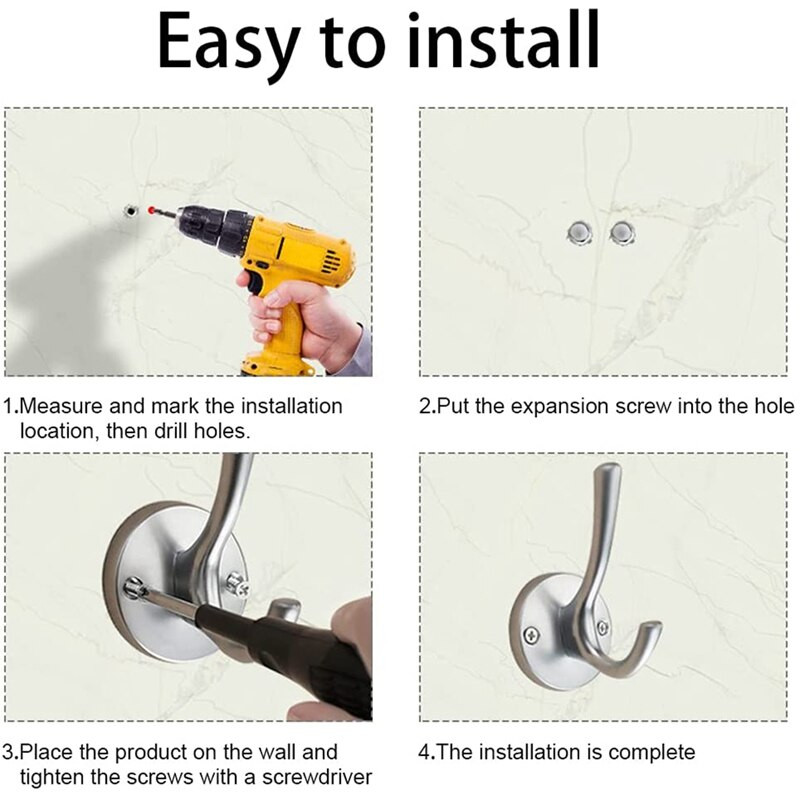 Easy to install

1.Measure and mark the installation location, then drill holes.

2.Put the expansion screw into the hole

3.Place the product on the wall and tighten the screws with a screwdriver

4.The installation is complete