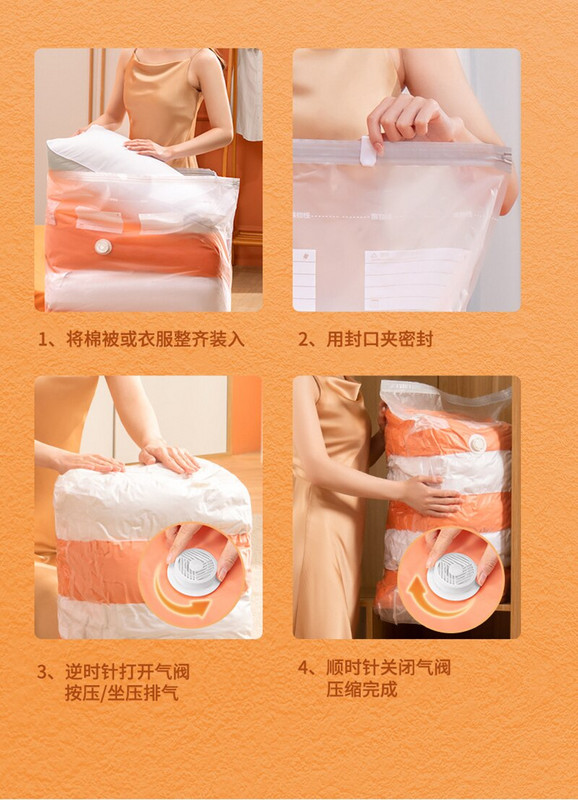 1、将棉被或衣服整齐装入

2、用封口夹密封

3、逆时针打开气阀
按压/坐压排气

4、顺时针关闭气阀
压缩完成