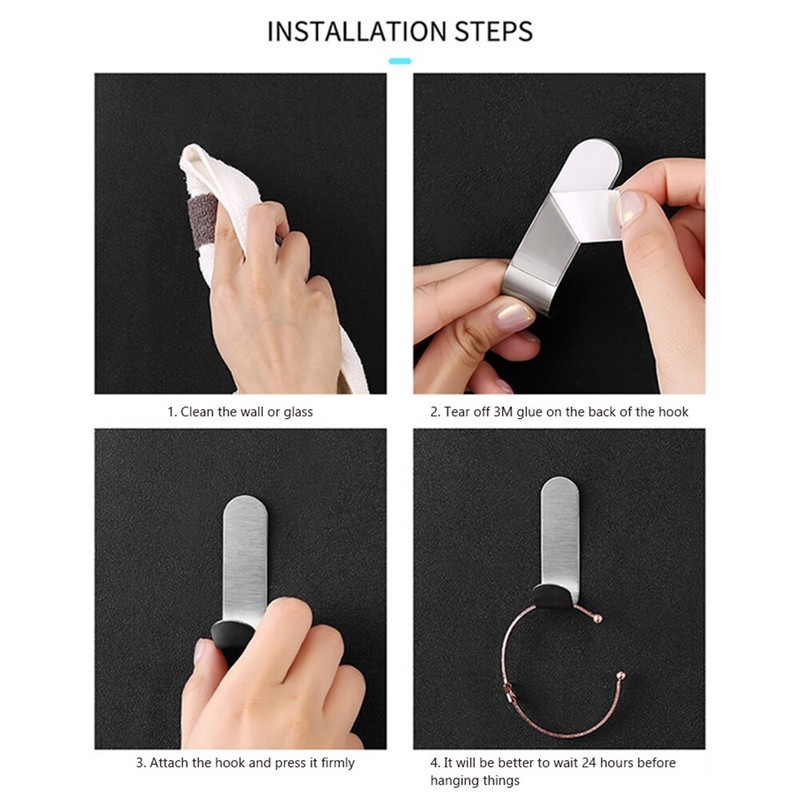 INSTALLATION STEPS

1. Clean the wall or glass

2. Tear off 3M glue on the back of the hook

3. Attach the hook and press it firmly

4. It will be better to wait 24 hours before hanging things