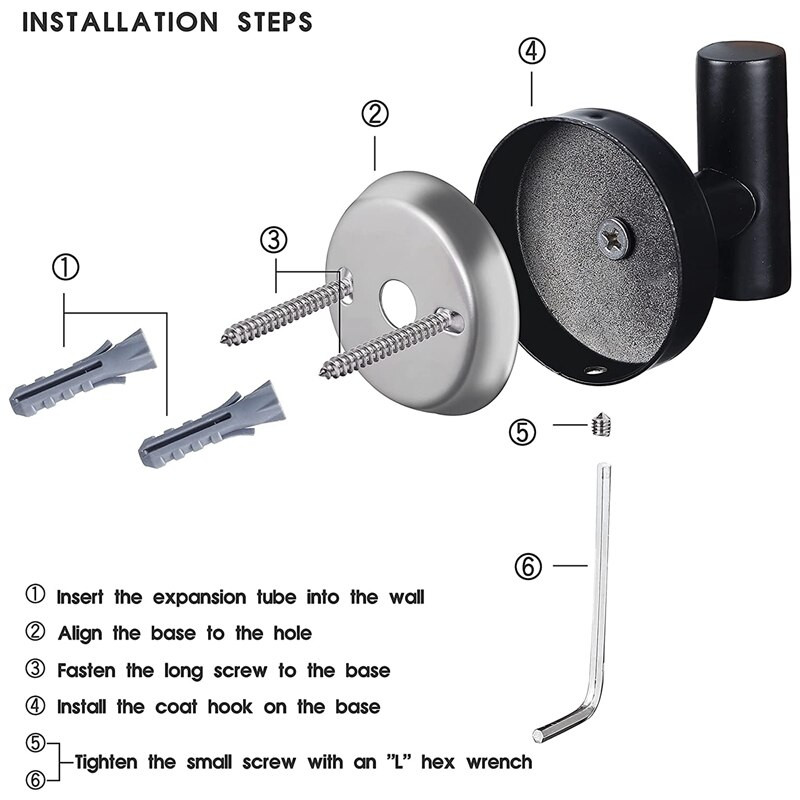 INSTALLATION STEPS

④

②

③

①

⑤

⑥

① Insert the expansion tube into the wall

② Align the base to the hole

③ Fasten the long screw to the base

④ Install the coat hook on the base

⑤
⑥ Tighten the small screw with an "L" hex wrench