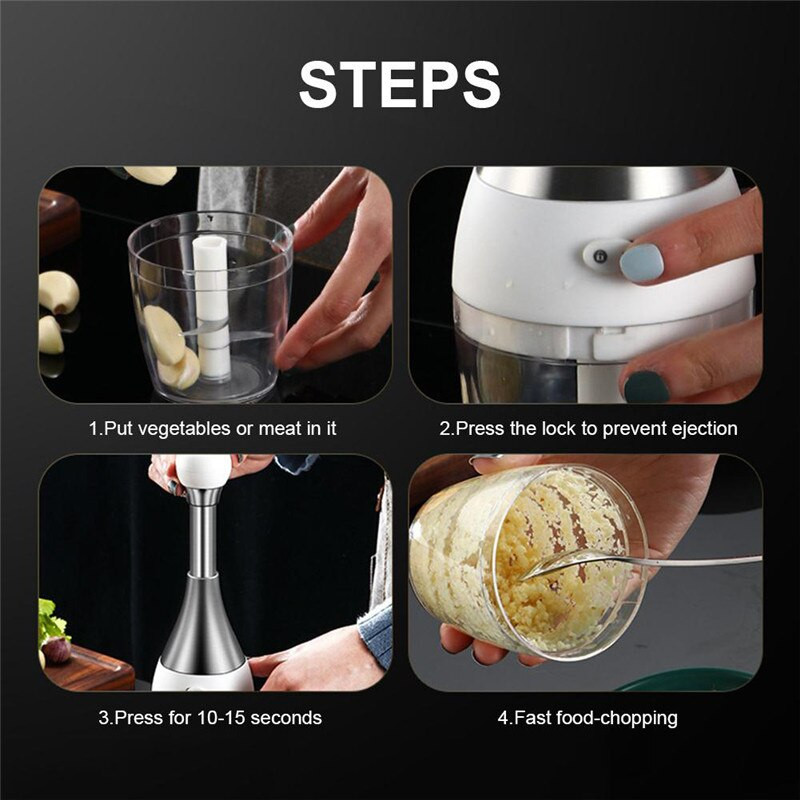 STEPS

1.Put vegetables or meat in it

2.Press the lock to prevent ejection

3.Press for 10-15 seconds

4.Fast food-chopping