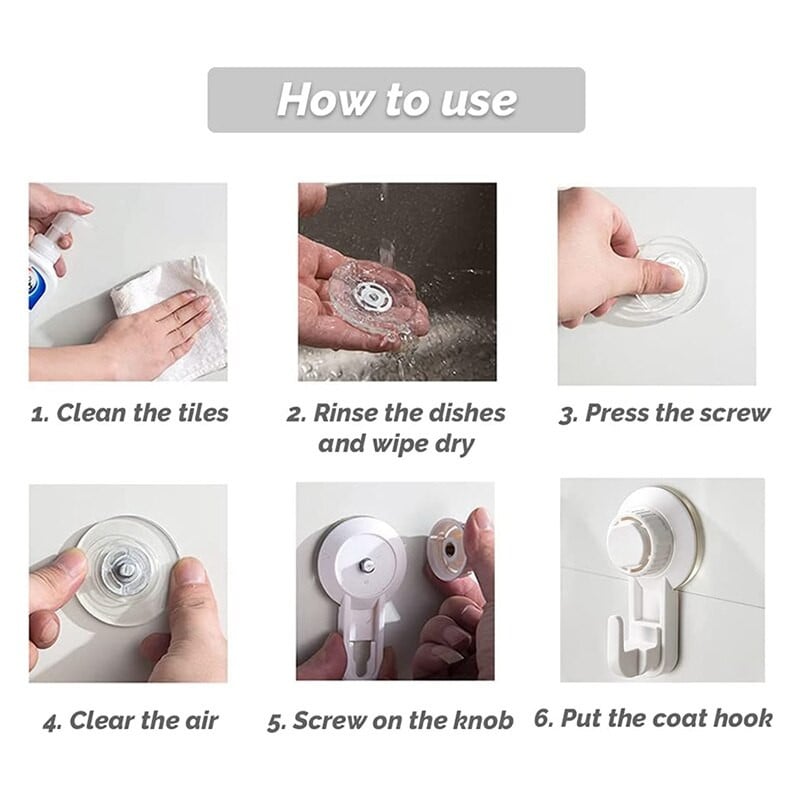 How to use

1. Clean the tiles

2. Rinse the dishes and wipe dry

3. Press the screw

4. Clear the air

5. Screw on the knob

6. Put the coat hook