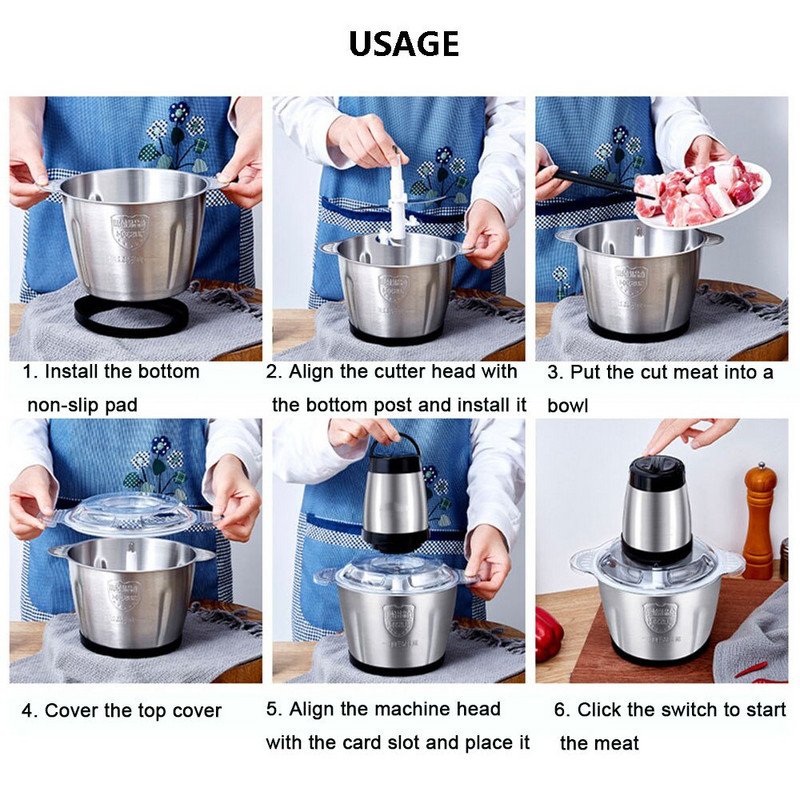 USAGE

1. Install the bottom non-slip pad

2. Align the cutter head with the bottom post and install it

3. Put the cut meat into a bowl

4. Cover the top cover

5. Align the machine head with the card slot and place it

6. Click the switch to start the meat