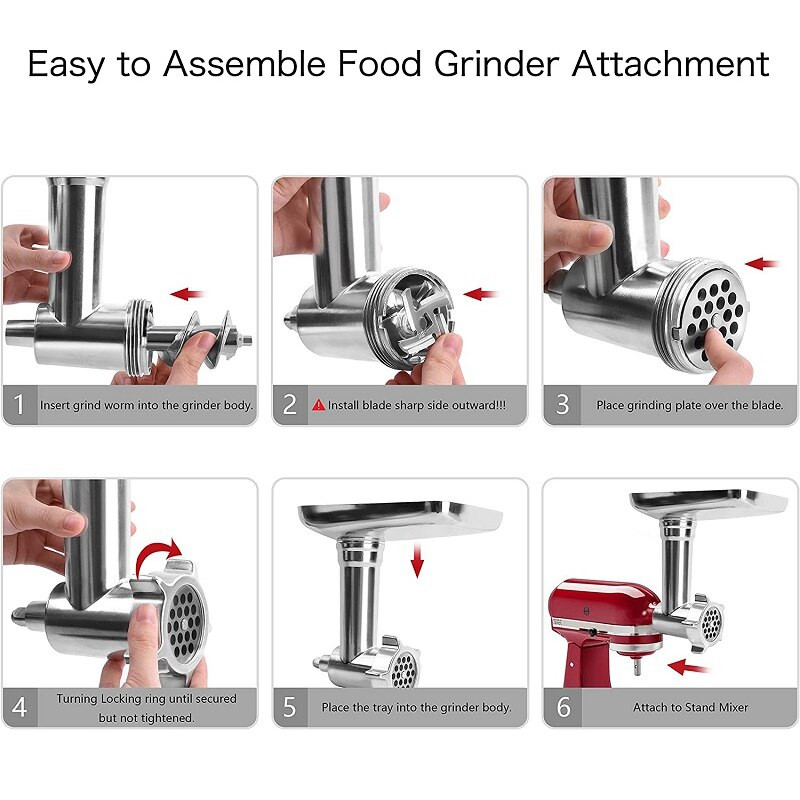 Easy to Assemble Food Grinder Attachment

1 Insert grind worm into the grinder body.

2 Install blade sharp side outward!!!

3 Place grinding plate over the blade.

4 Turning Locking ring until secured but not tightened.

5 Place the tray into the grinder body.

6 Attach to Stand Mixer