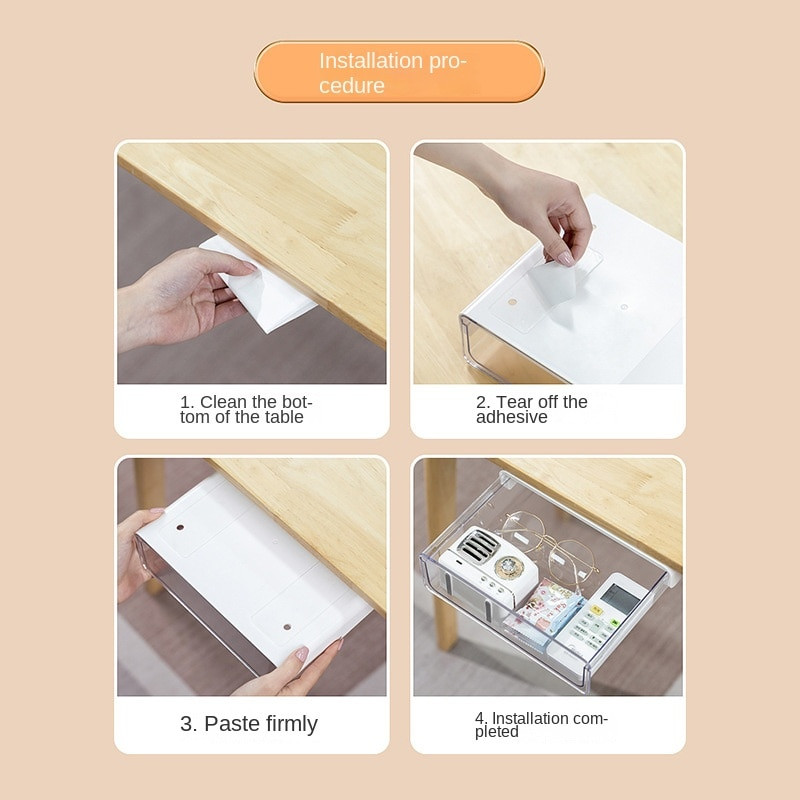 Installation procedure

1. Clean the bottom of the table

2. Tear off the adhesive

3. Paste firmly

4. Installation completed