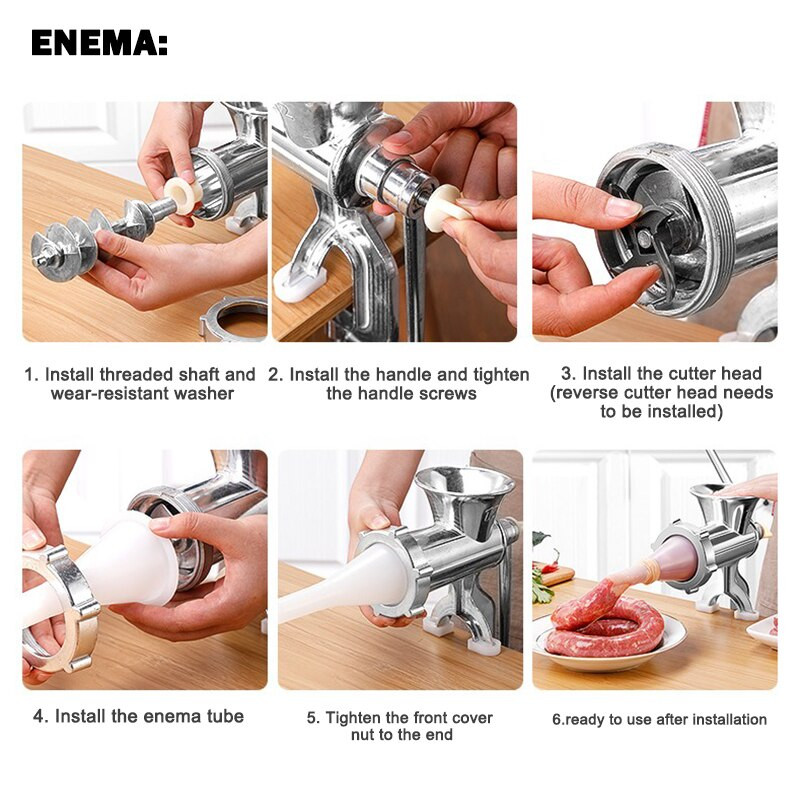 ENEMA:

1. Install threaded shaft and wear-resistant washer

2. Install the handle and tighten the handle screws

3. Install the cutter head (reverse cutter head needs to be installed)

4. Install the enema tube

5. Tighten the front cover nut to the end

6.ready to use after installation