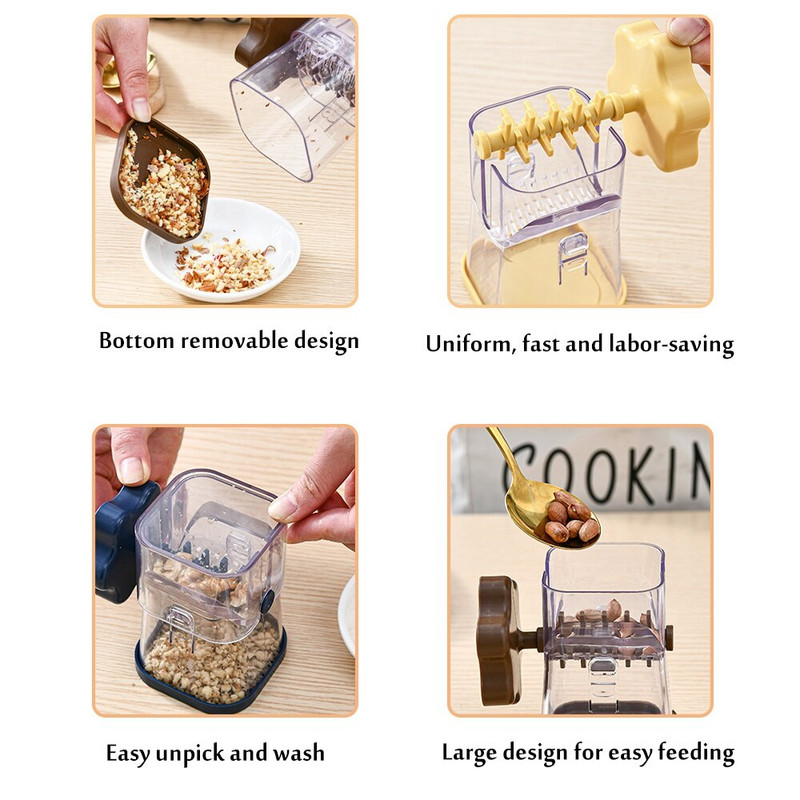 Bottom removable design

Uniform, fast and labor-saving

COOKIN

Easy unpick and wash

Large design for easy feeding