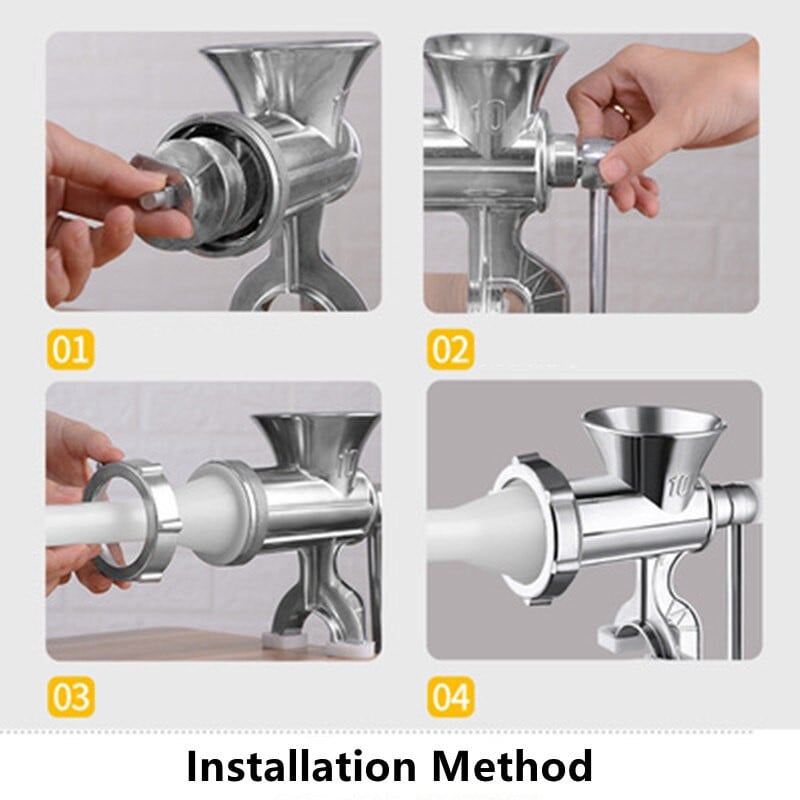 10

01

10

02

10

03

10

04

Installation Method