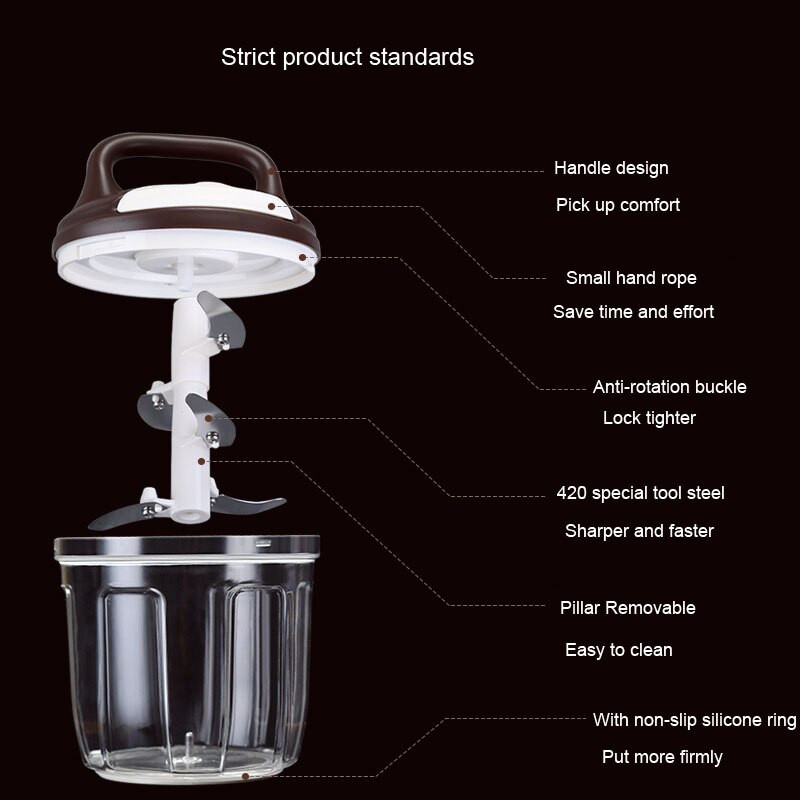 Strict product standards

Handle design

Pick up comfort

Small hand rope

Save time and effort

Anti-rotation buckle

Lock tighter

420 special tool steel

Sharper and faster

Pillar Removable

Easy to clean

With non-slip silicone ring

Put more firmly